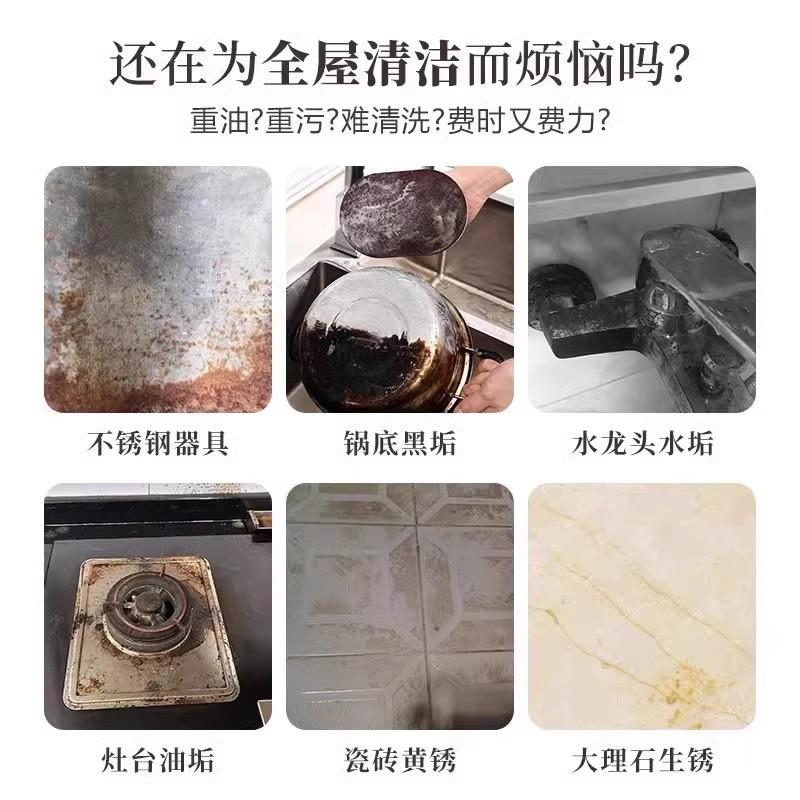 还在为全屋清洁而烦恼吗？

重油？重污？难清洗？费时又费力？

不锈钢器具

锅底黑垢

水龙头水垢

灶台油垢

瓷砖黄锈

大理石生锈