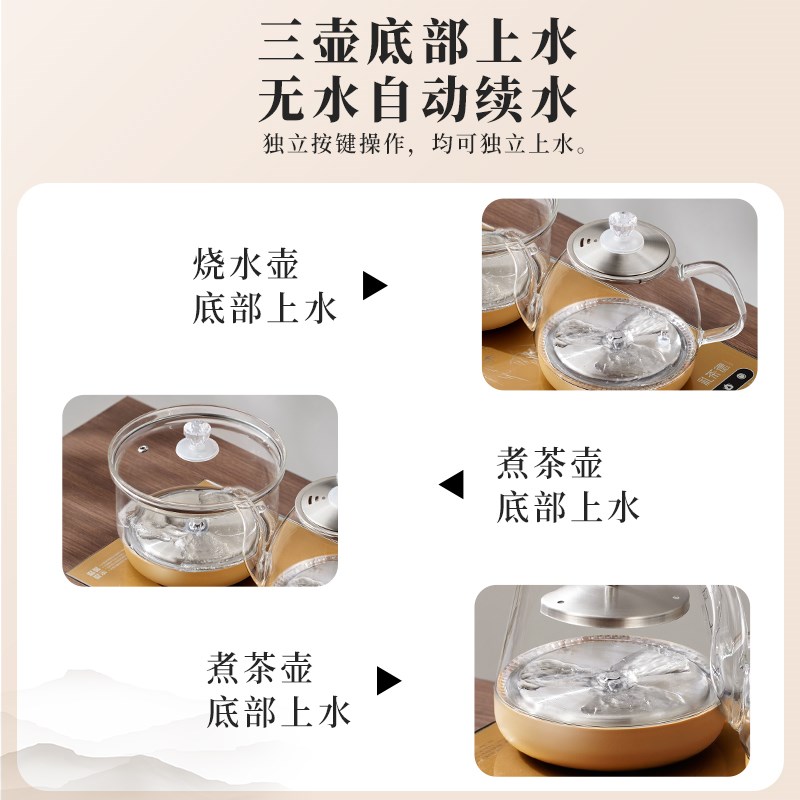 三壶底部上水
无水自动续水
独立按键操作，均可独立上水。

烧水壶
底部上水

煮茶壶
底部上水

煮茶壶
底部上水