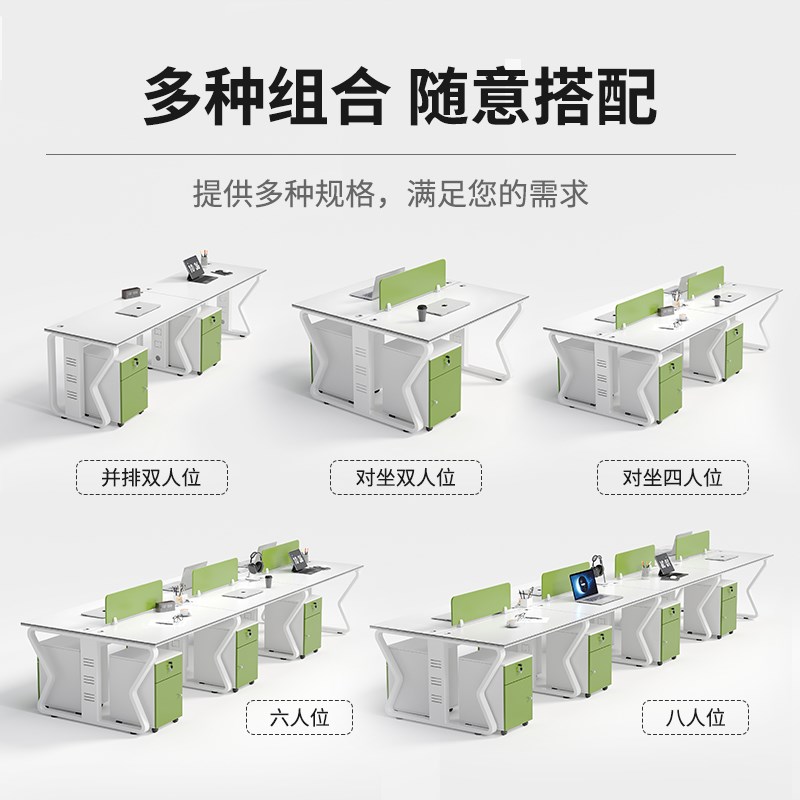 多种组合 随意搭配

提供多种规格，满足您的需求

并排双人位

对坐双人位

对坐四人位

六人位

八人位