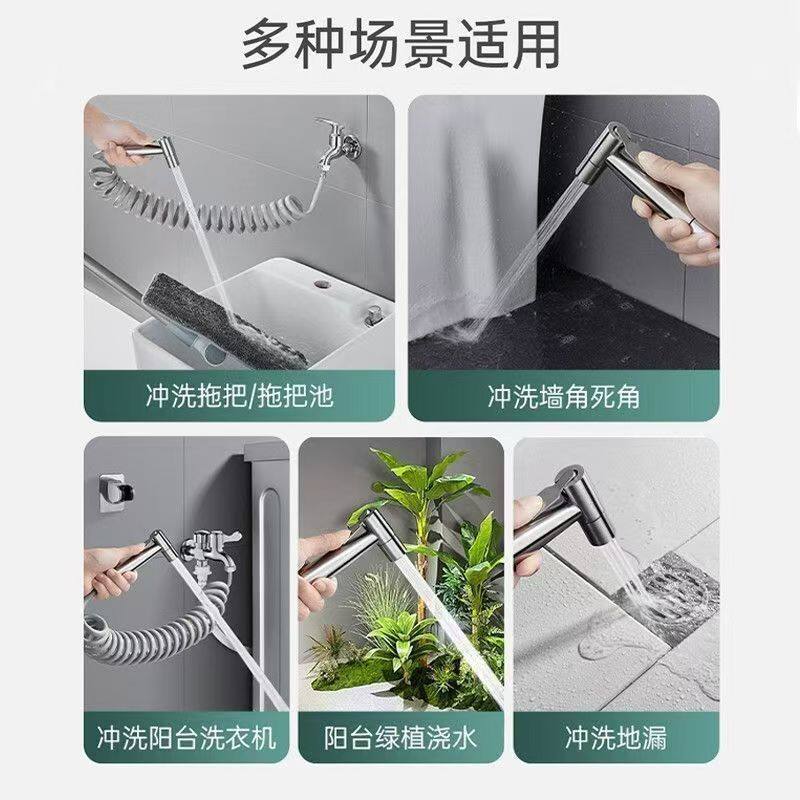 多种场景适用

冲洗拖把/拖把池

冲洗墙角死角

冲洗阳台洗衣机

阳台绿植浇水

冲洗地漏