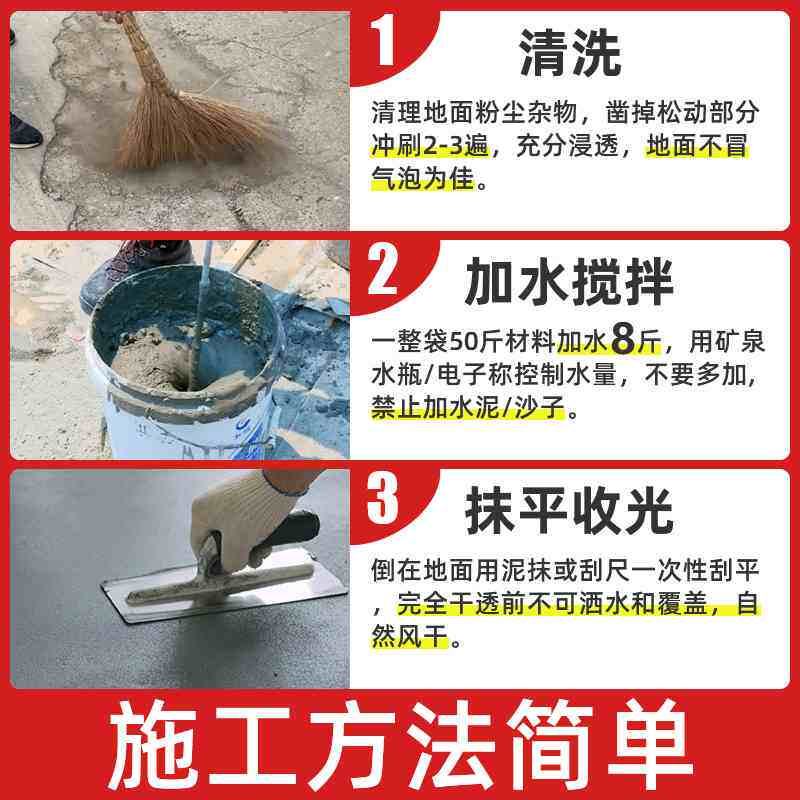 1 清洗

清理地面粉尘杂物，凿掉松动部分冲刷2-3遍，充分浸透，地面不冒气泡为佳。

2 加水搅拌

一整袋50斤材料加水8斤，用矿泉水瓶/电子称控制水量，不要多加，禁止加水泥/沙子。

3 抹平收光

倒在地面用泥抹或刮尺一次性刮平，完全干透前不可洒水和覆盖，自然风干。

施工方法简单