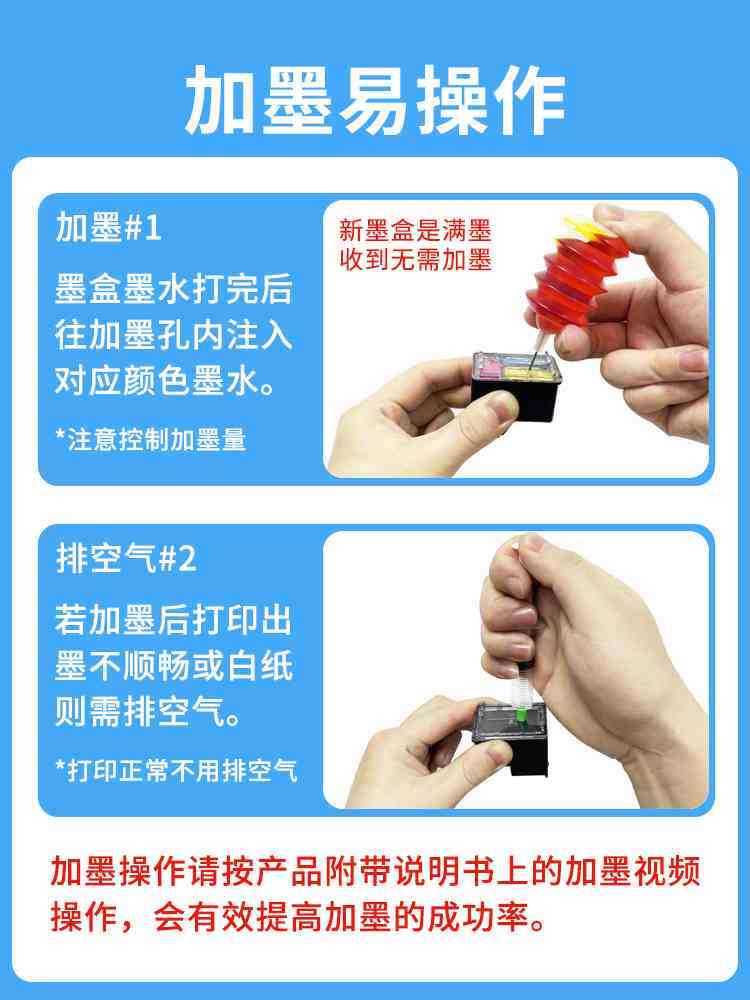 加墨易操作

加墨#1

墨盒墨水打完后往加墨孔内注入对应颜色墨水。

*注意控制加墨量

新墨盒是满墨
收到无需加墨

排空气#2

若加墨后打印出墨不顺畅或白纸则需排空气。

*打印正常不用排空气

加墨操作请按产品附带说明书上的加墨视频操作，会有效提高加墨的成功率。