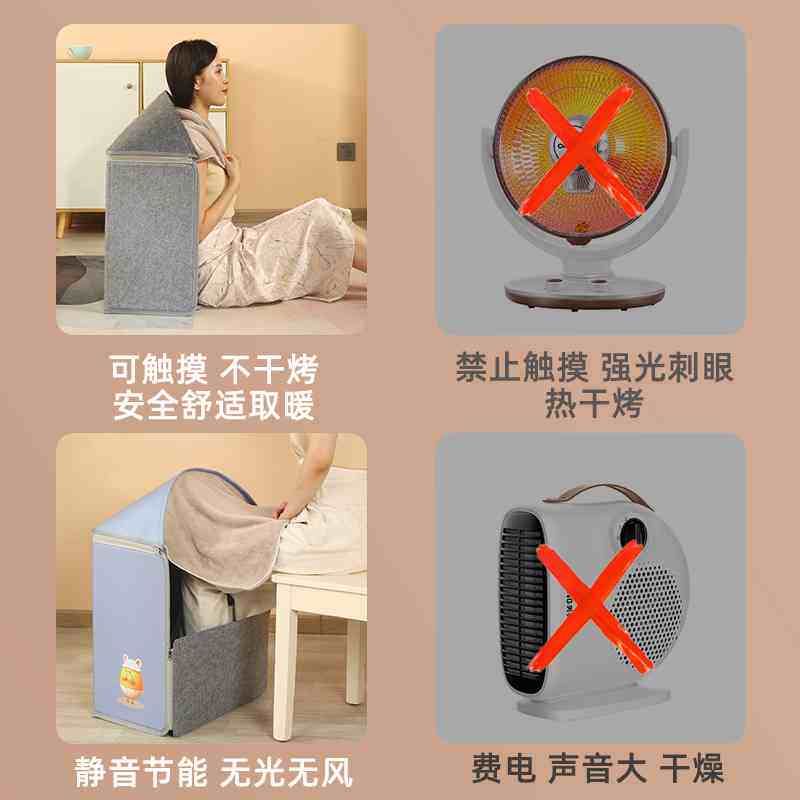 可触摸 不干烤
安全舒适取暖

禁止触摸 强光刺眼
热干烤

静音节能 无光无风

费电 声音大 干燥