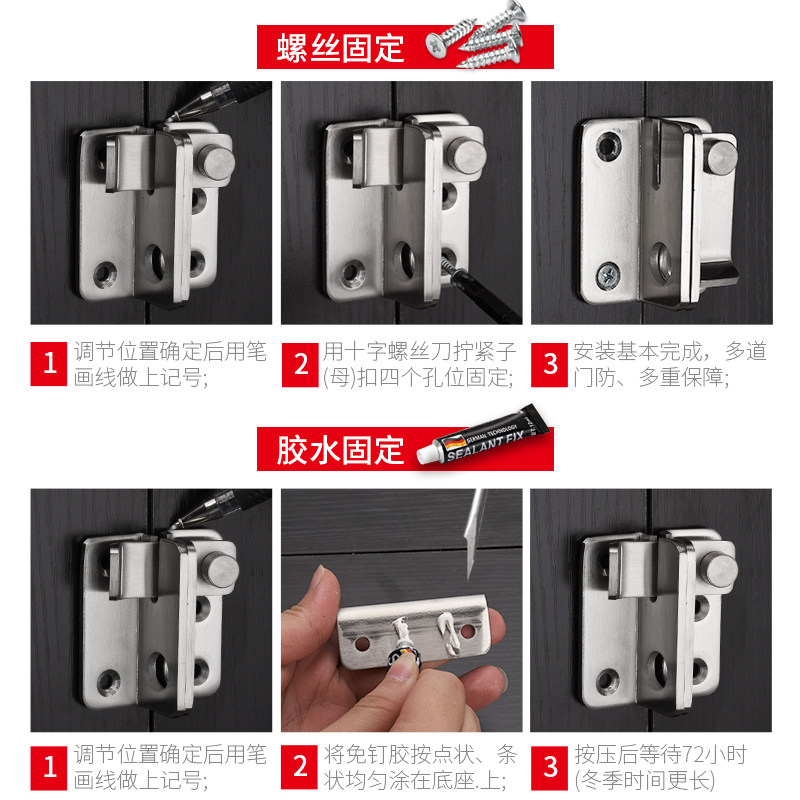 螺丝固定

1 调节位置确定后用笔画线做上记号;

2 用十字螺丝刀拧紧子(母)扣四个孔位固定;

3 安装基本完成，多道门防、多重保障;

胶水固定

GERMAN TECHNOLOGY
SEALANT FIX

1 调节位置确定后用笔画线做上记号;

2 将免钉胶按点状、条状均匀涂在底座.上;

3 按压后等待72小时(冬季时间更长)