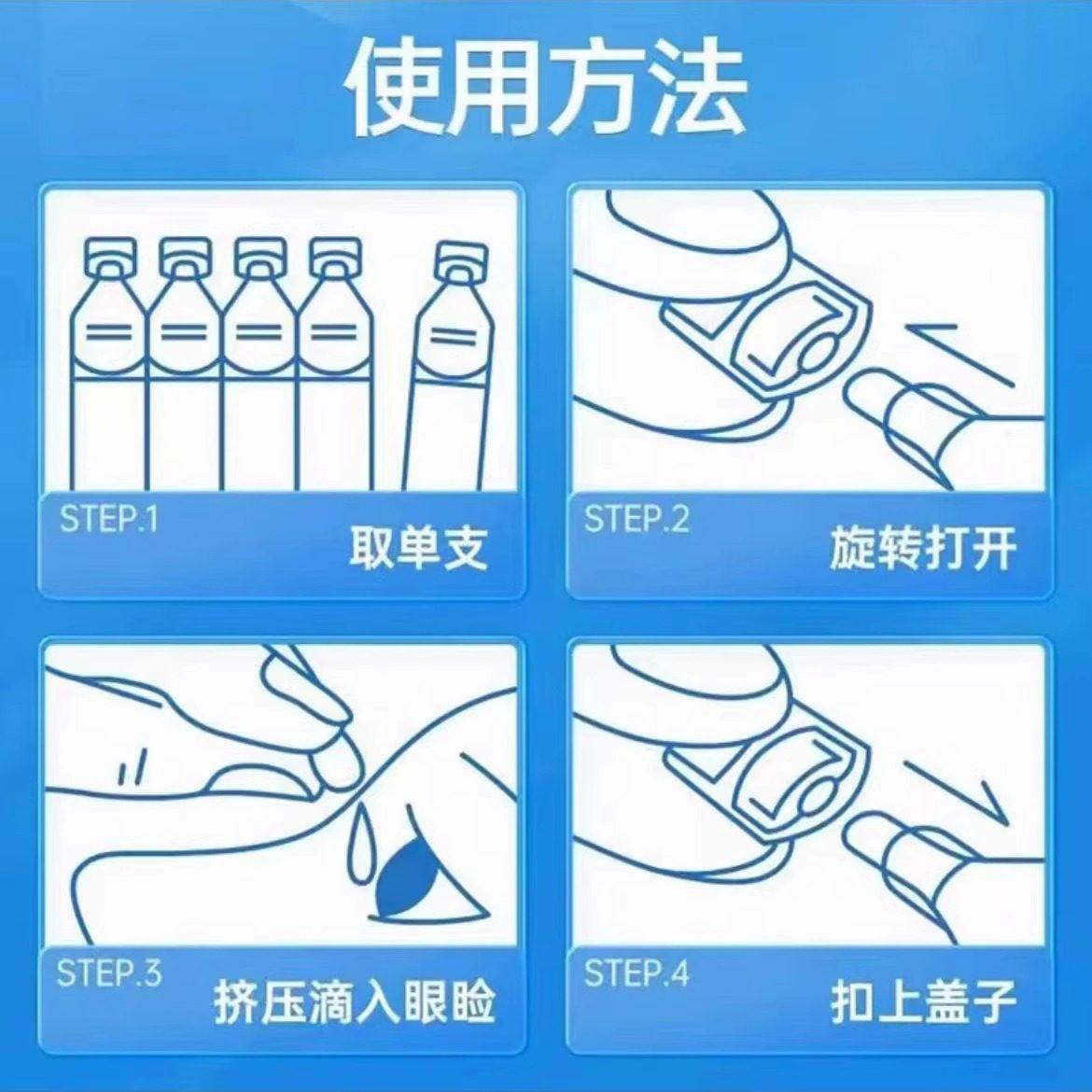 使用方法

STEP.1
取单支

STEP.2
旋转打开

STEP.3
挤压滴入眼睑

STEP.4
扣上盖子