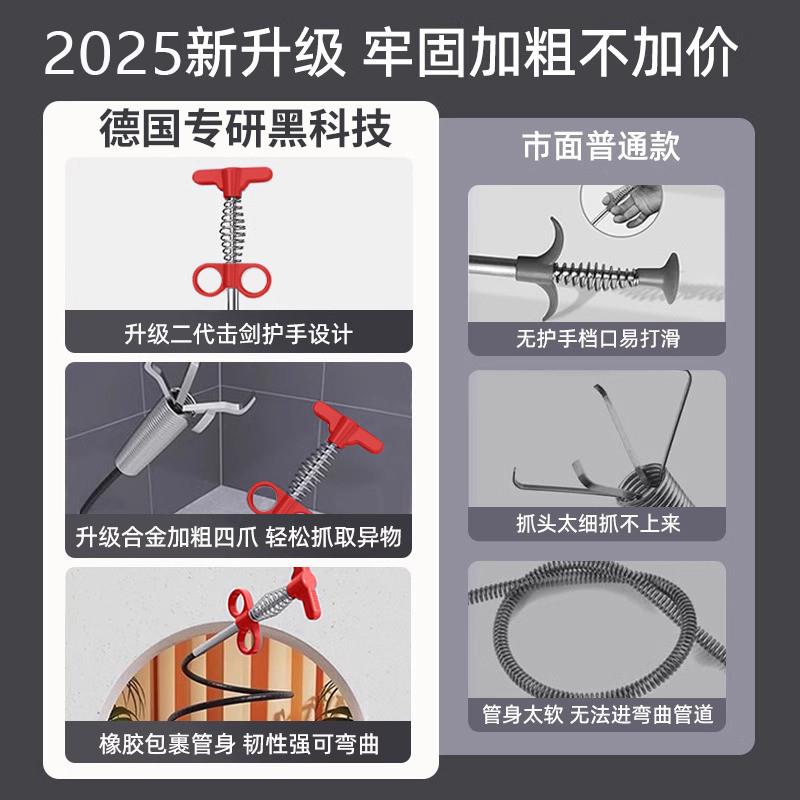 2025新升级 牢固加粗不加价

德国专研黑科技

升级二代击剑护手设计

升级合金加粗四爪 轻松抓取异物

橡胶包裹管身 韧性强可弯曲

市面普通款

无护手档口易打滑

抓头太细抓不上来

管身太软 无法进弯曲管道