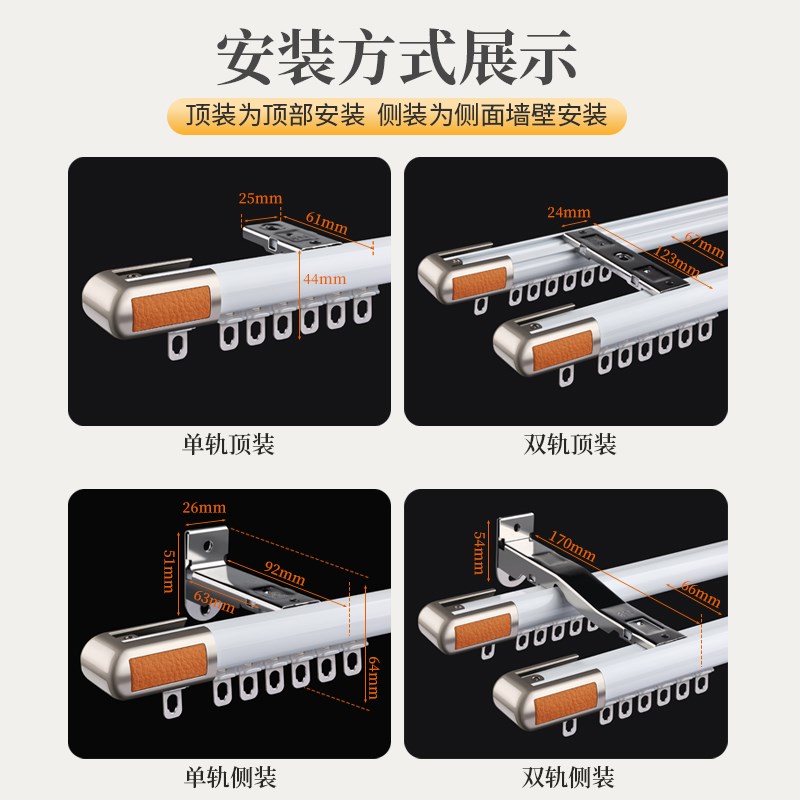 安装方式展示

顶装为顶部安装 侧装为侧面墙壁安装

25mm
61mm
44mm

单轨顶装

24mm
67mm
123mm

双轨顶装

26mm
51mm
92mm
63mm
64mm

单轨侧装

54mm
170mm
66mm

双轨侧装