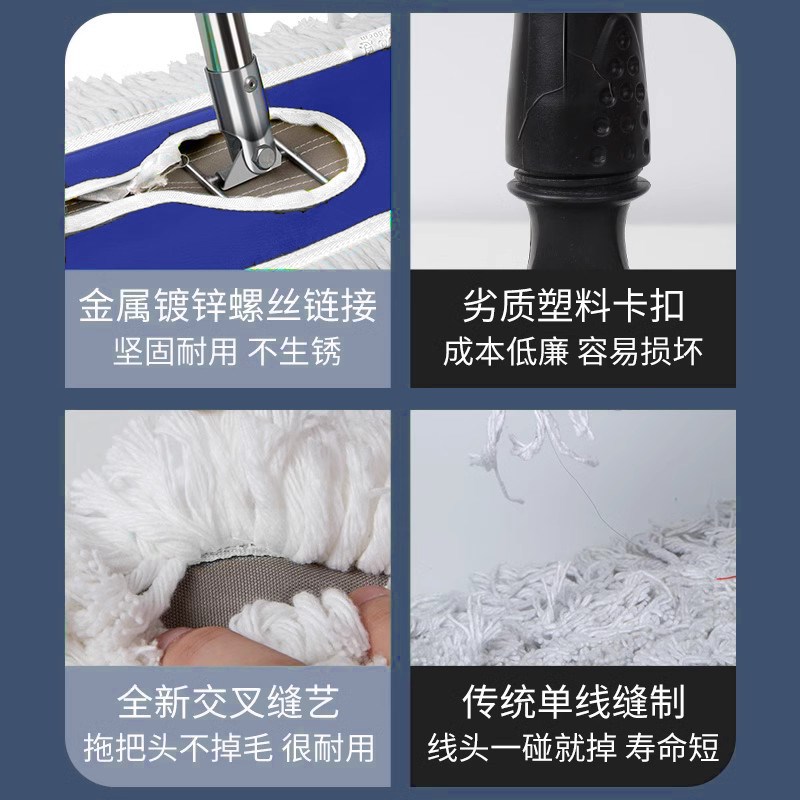 金属镀锌螺丝链接
坚固耐用 不生锈

劣质塑料卡扣
成本低廉 容易损坏

全新交叉缝艺
拖把头不掉毛 很耐用

传统单线缝制
线头一碰就掉 寿命短