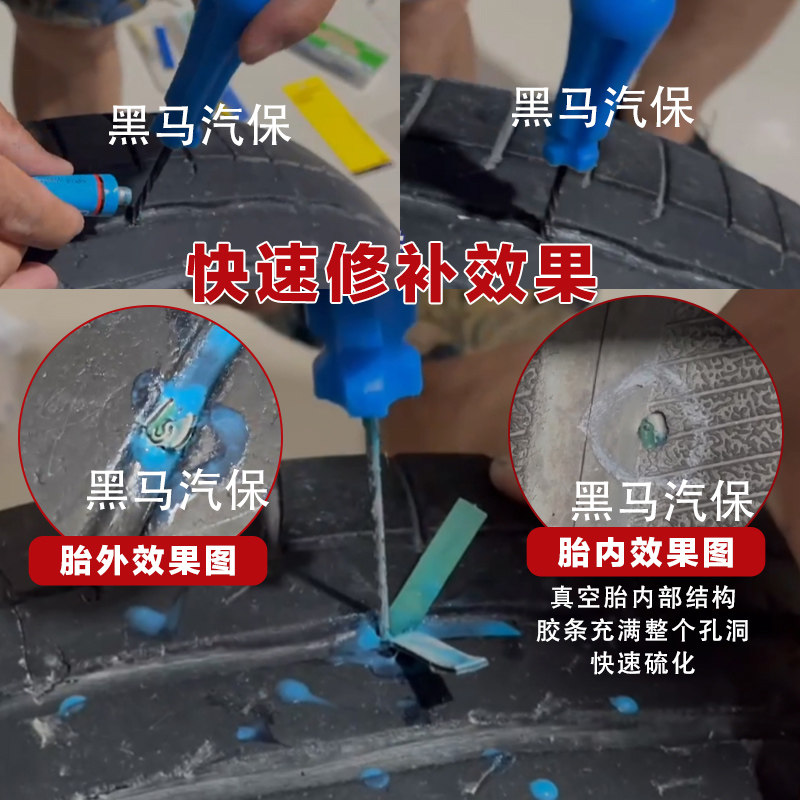 黑马汽保

黑马汽保

快速修补效果

黑马汽保

胎外效果图

黑马汽保

胎内效果图

真空胎内部结构
胶条充满整个孔洞
快速硫化