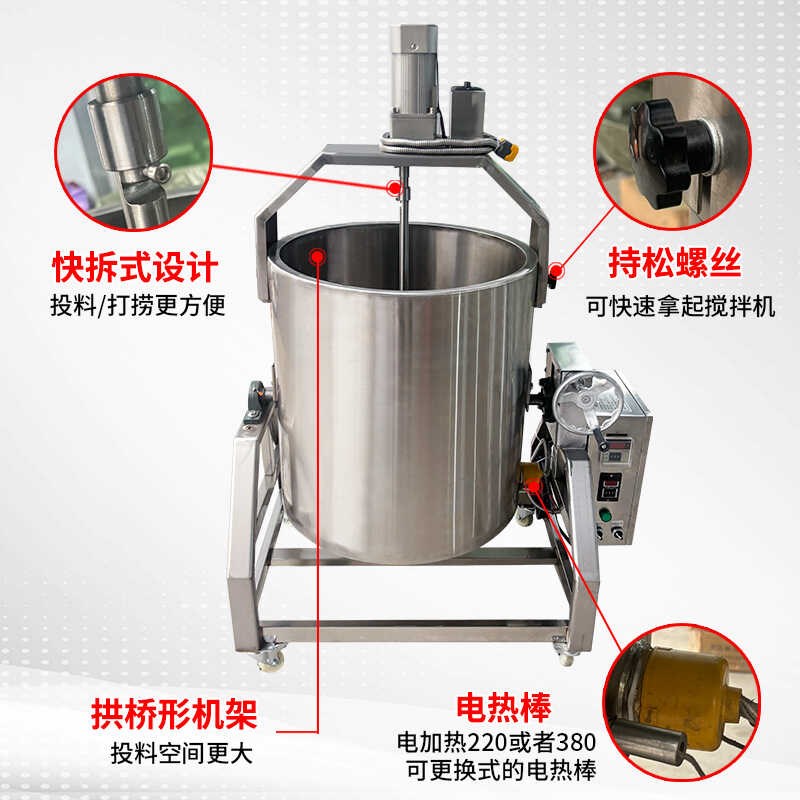 快拆式设计
投料/打捞更方便

持松螺丝
可快速拿起搅拌机

拱桥形机架
投料空间更大

电热棒
电加热220或者380
可更换式的电热棒