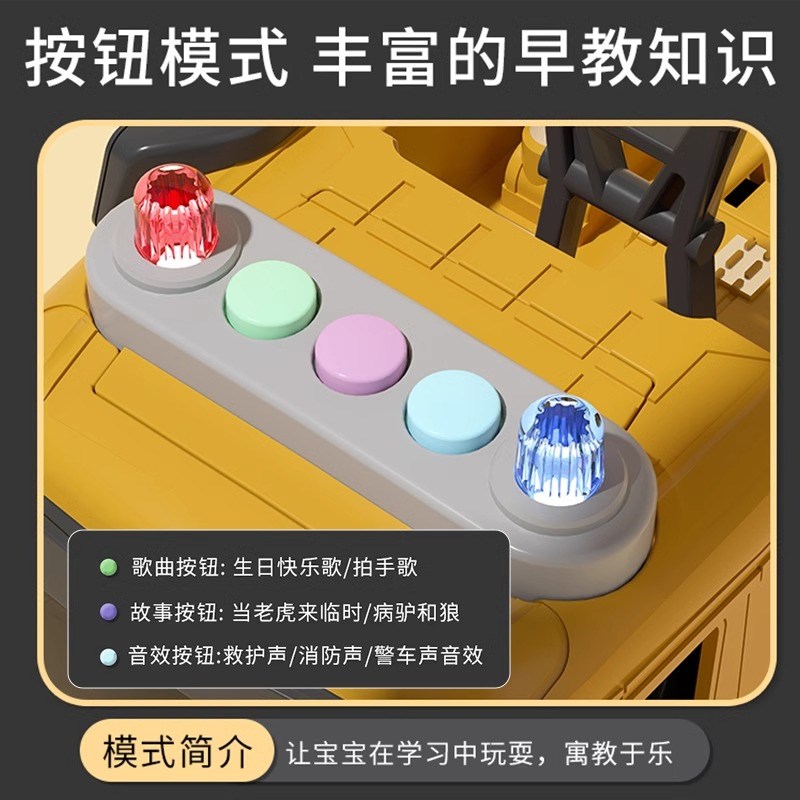 按钮模式 丰富的早教知识

歌曲按钮: 生日快乐歌/拍手歌

故事按钮: 当老虎来临时/病驴和狼

音效按钮:救护声/消防声/警车声音效

模式简介

让宝宝在学习中玩耍，寓教于乐