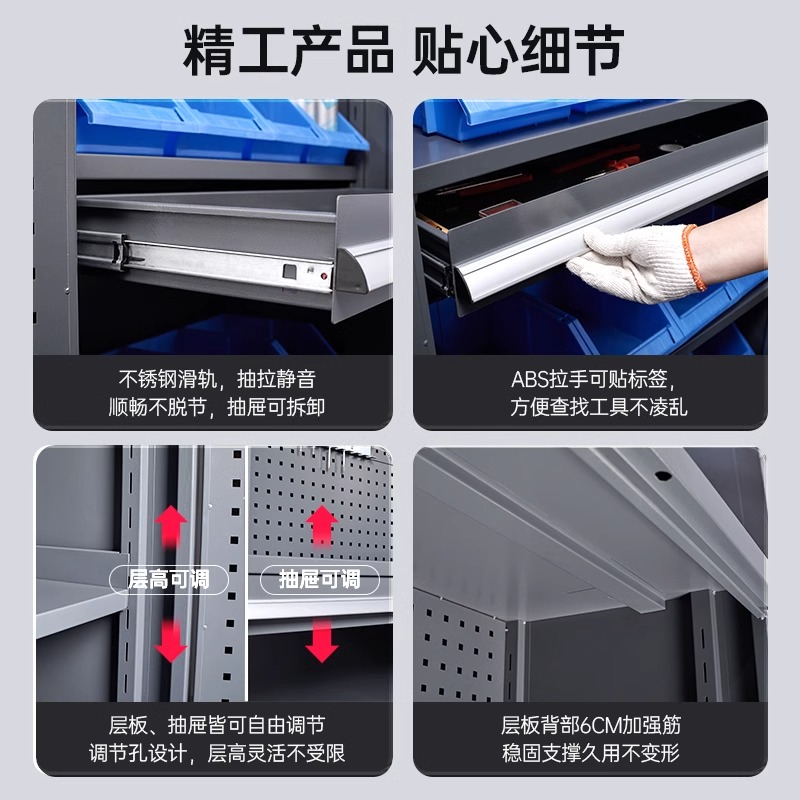 精工产品 贴心细节

不锈钢滑轨，抽拉静音
顺畅不脱节，抽屉可拆卸

ABS拉手可贴标签，
方便查找工具不凌乱

层高可调

抽屉可调

层板、抽屉皆可自由调节
调节孔设计，层高灵活不受限

层板背部6CM加强筋
稳固支撑久用不变形