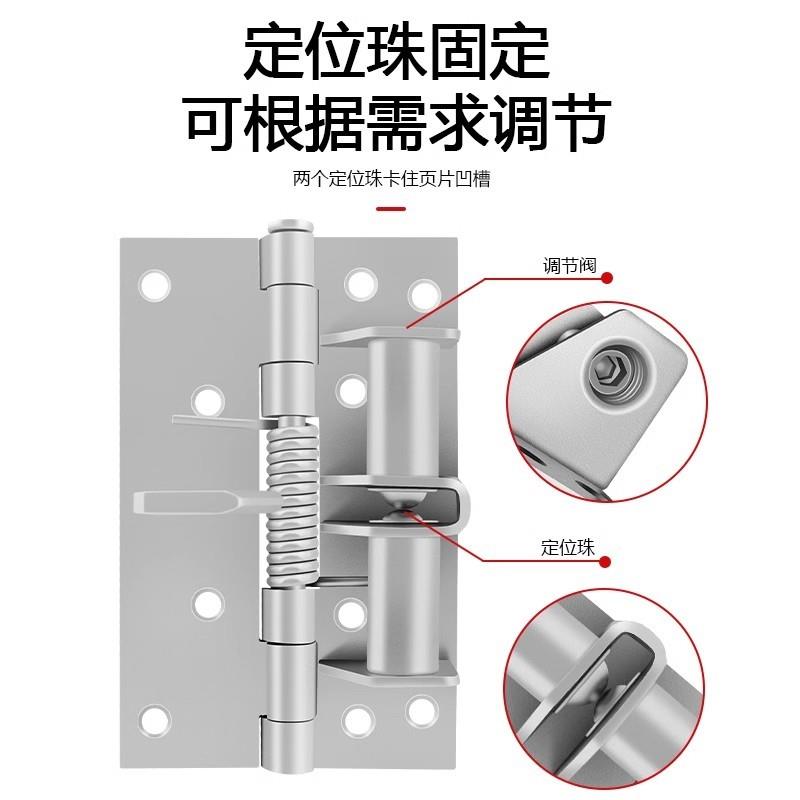 定位珠固定
可根据需求调节

两个定位珠卡住页片凹槽

调节阀

定位珠