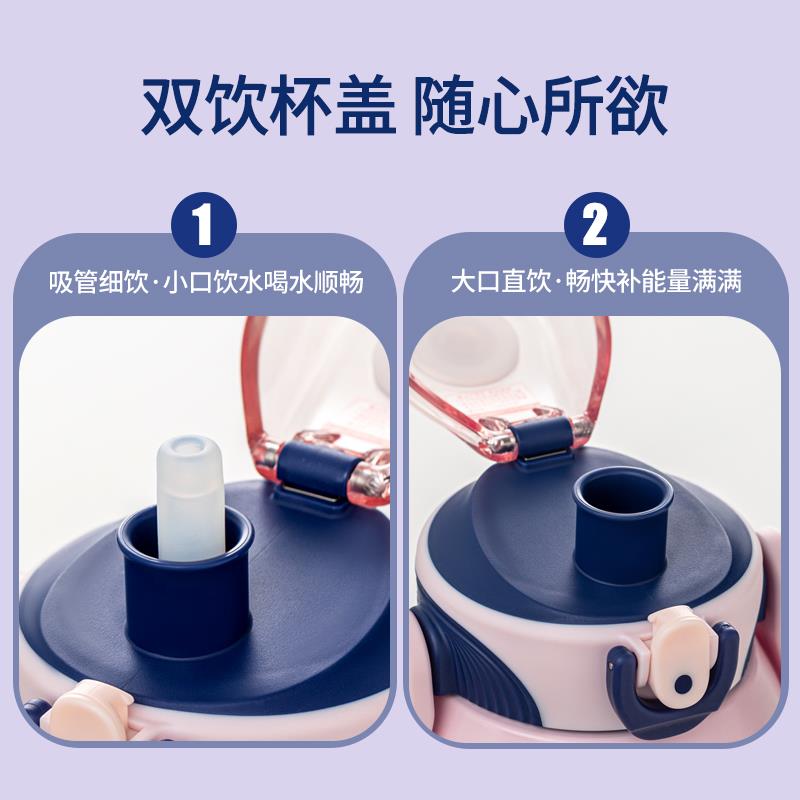 双饮杯盖 随心所欲

1
吸管细饮·小口饮水喝水顺畅

2
大口直饮·畅快补能量满满