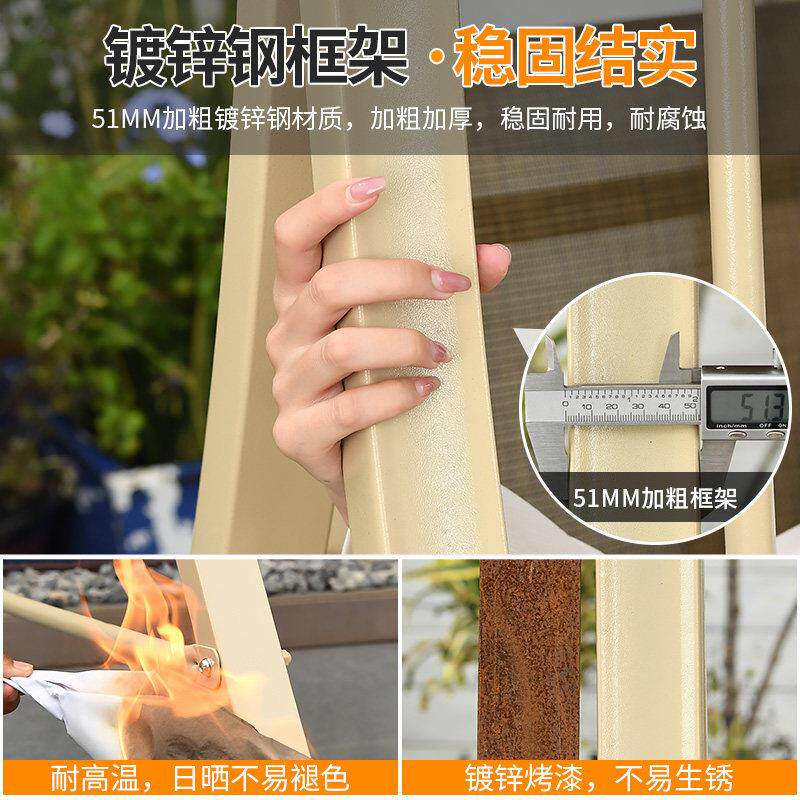 镀锌钢框架 · 稳固结实

51MM加粗镀锌钢材质，加粗加厚，稳固耐用，耐腐蚀

0 10 20 30 40 50

51.3

inch/mm OFF ON

51MM加粗框架

耐高温，日晒不易褪色

镀锌烤漆，不易生锈