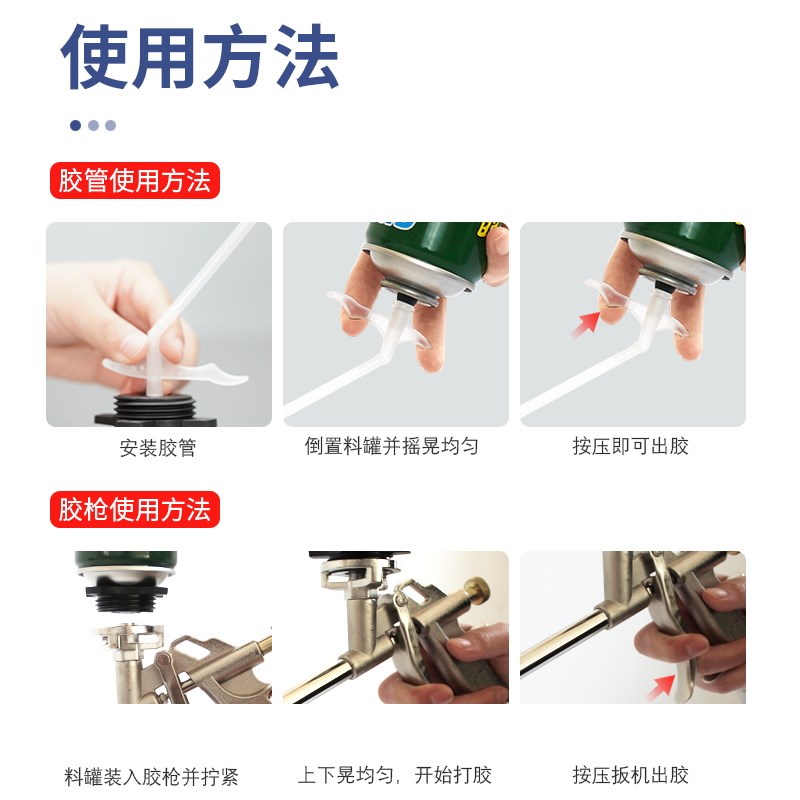 使用方法

胶管使用方法

安装胶管

倒置料罐并摇晃均匀

按压即可出胶

胶枪使用方法

料罐装入胶枪并拧紧

上下晃均匀，开始打胶

按压扳机出胶