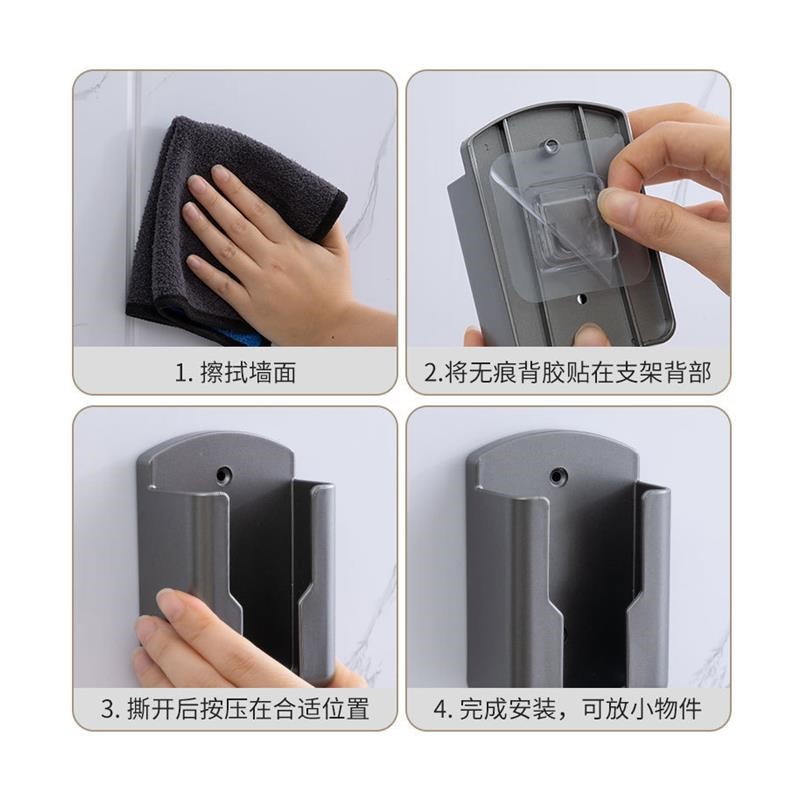 1. 擦拭墙面

2.将无痕背胶贴在支架背部

3. 撕开后按压在合适位置

4. 完成安装，可放小物件