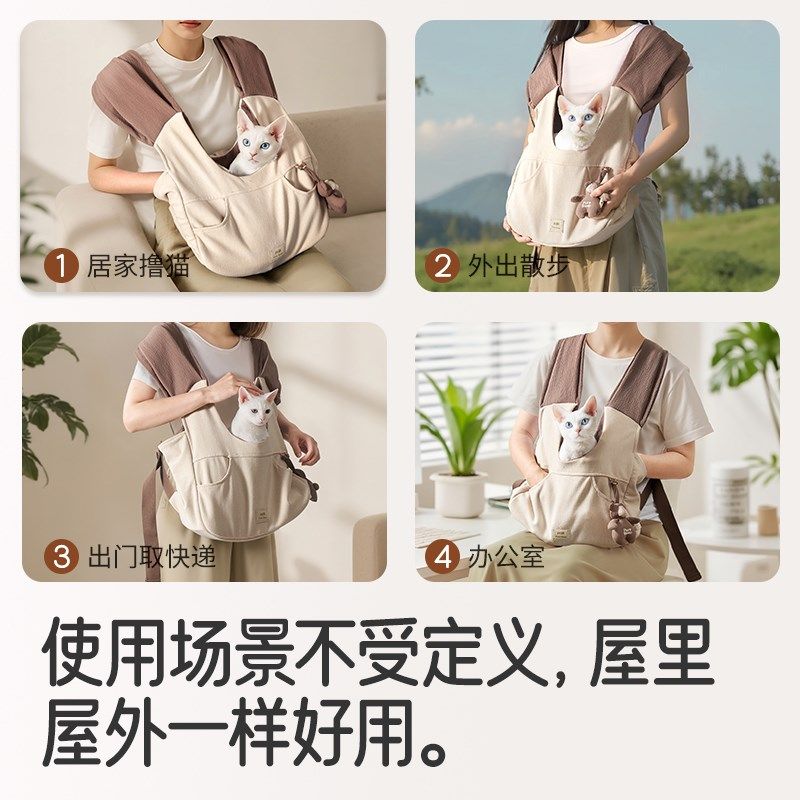 1 居家撸猫

2 外出散步

3 出门取快递

4 办公室

使用场景不受定义，屋里屋外一样好用。