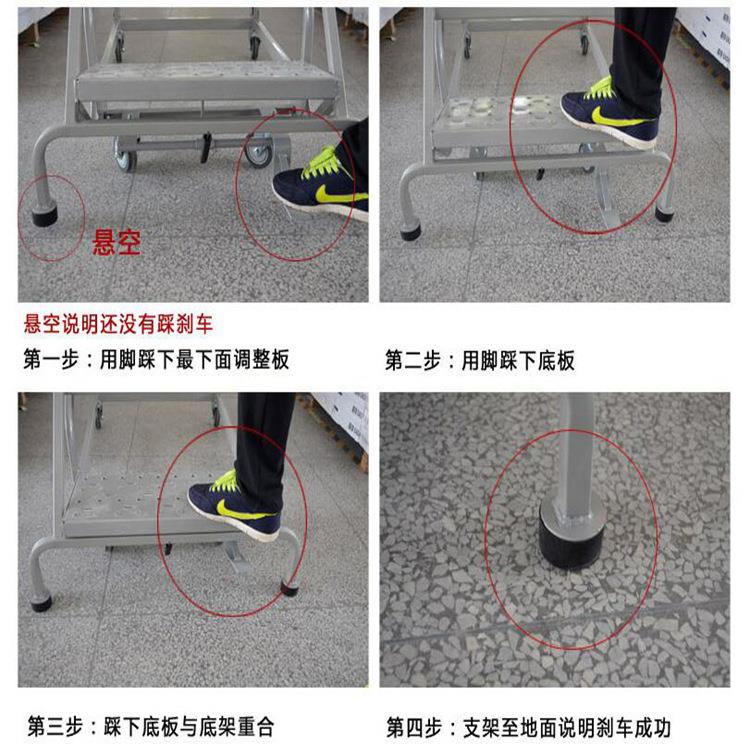 悬空

悬空说明还没有踩刹车

第一步：用脚踩下最下面调整板

第二步：用脚踩下底板

第三步：踩下底板与底架重合

第四步：支架至地面说明刹车成功