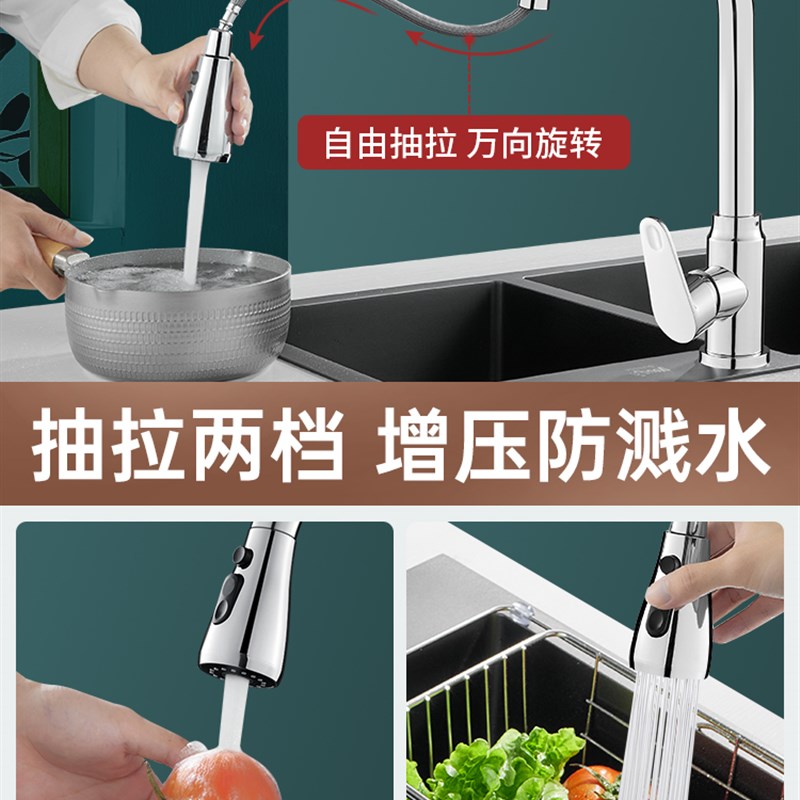 自由抽拉 万向旋转

抽拉两档 增压防溅水