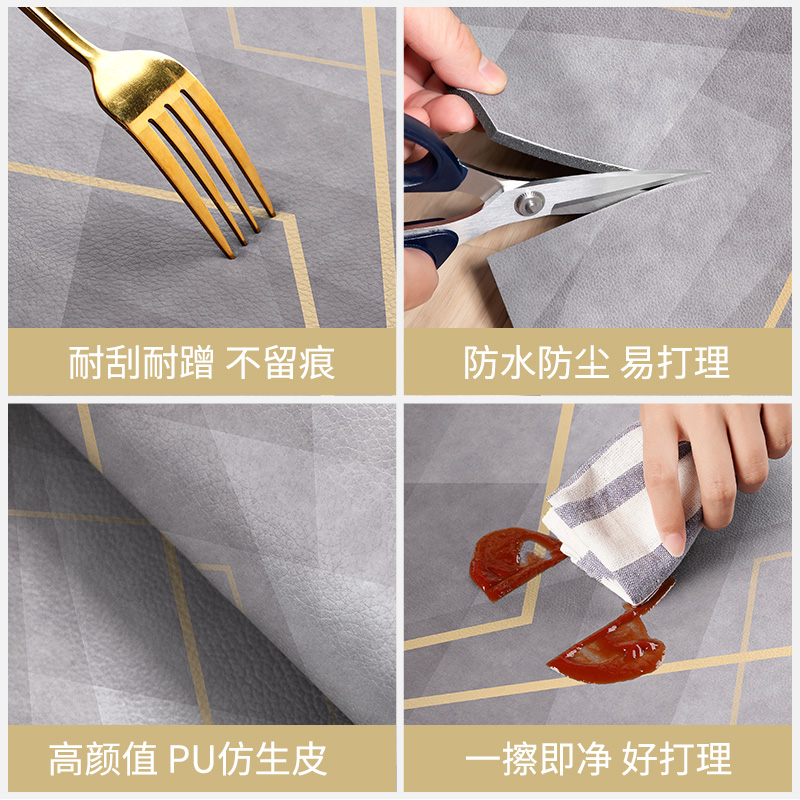 耐刮耐蹭 不留痕

防水防尘 易打理

高颜值 PU仿生皮

一擦即净 好打理