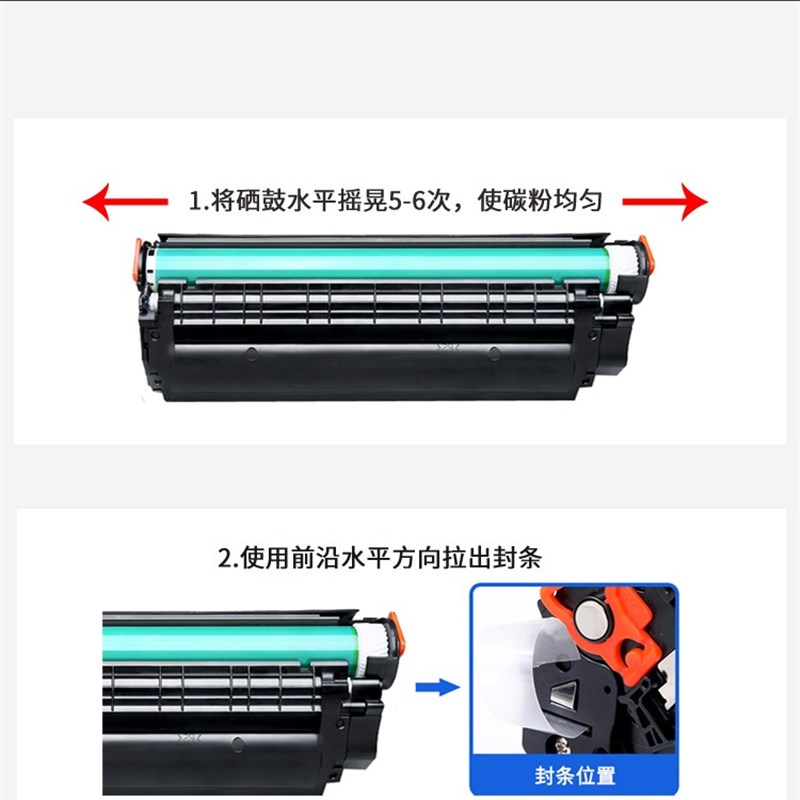 1.将硒鼓水平摇晃5-6次，使碳粉均匀

2.使用前沿水平方向拉出封条

封条位置