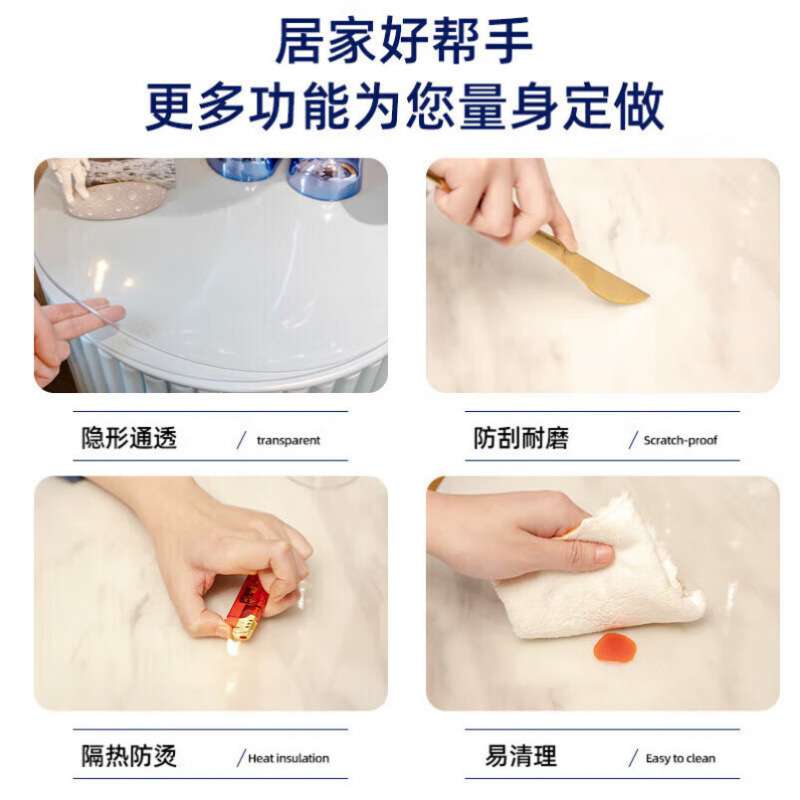 居家好帮手
更多功能为您量身定做

隐形通透 / transparent

防刮耐磨 / Scratch-proof

隔热防烫 / Heat insulation

易清理 / Easy to clean