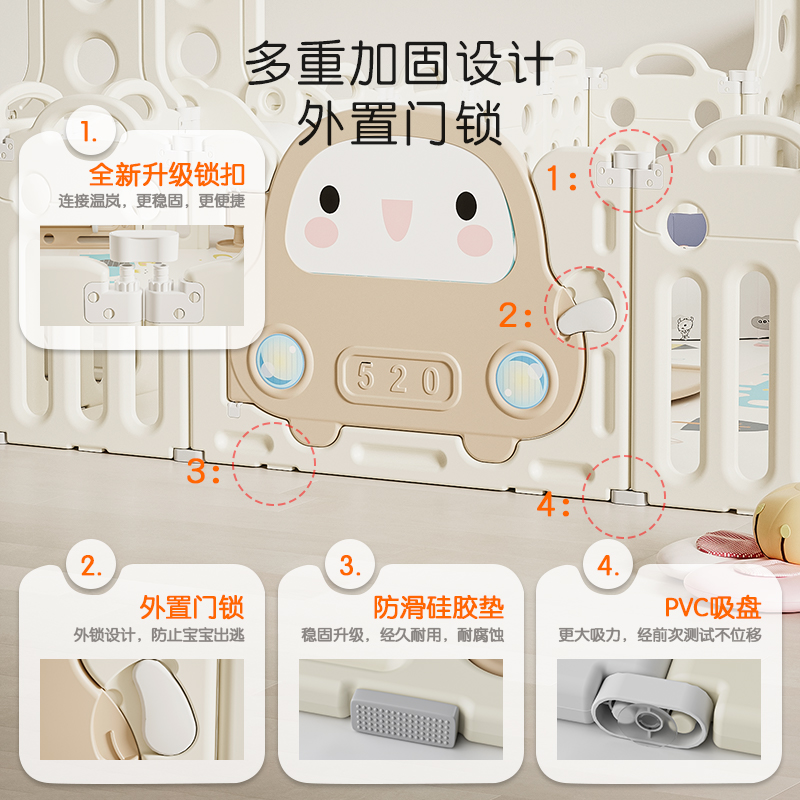 多重加固设计
外置门锁

1.
全新升级锁扣
连接温岚，更稳固，更便捷

1:
2:
520
3:
4:

2.
外置门锁
外锁设计，防止宝宝出逃

3.
防滑硅胶垫
稳固升级，经久耐用，耐腐蚀

4.
PVC吸盘
更大吸力，经前灾测试不位移