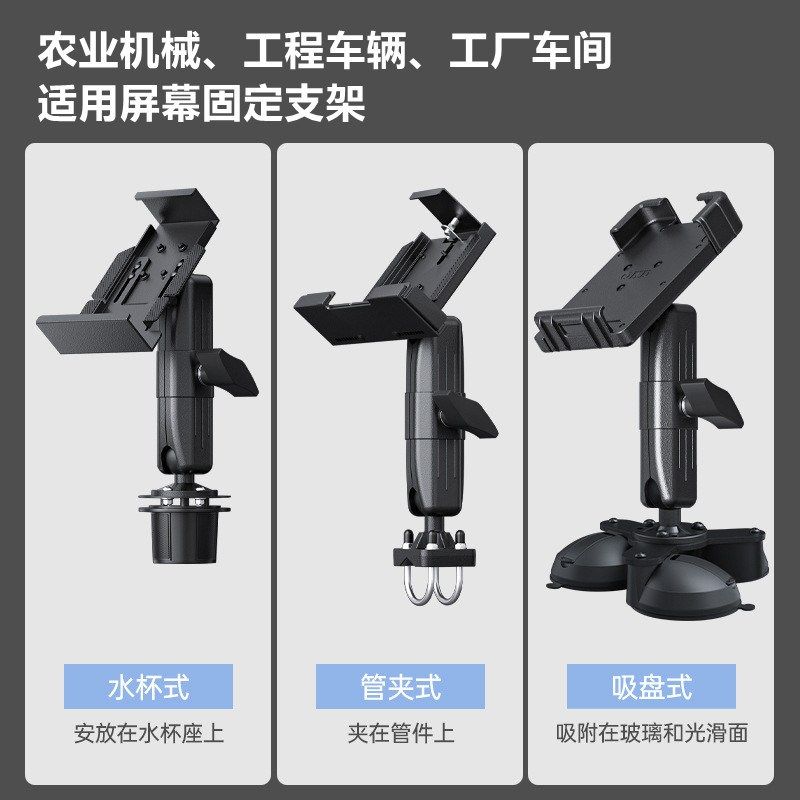 农业机械、工程车辆、工厂车间
适用屏幕固定支架

水杯式
安放在水杯座上

管夹式
夹在管件上

吸盘式
吸附在玻璃和光滑面