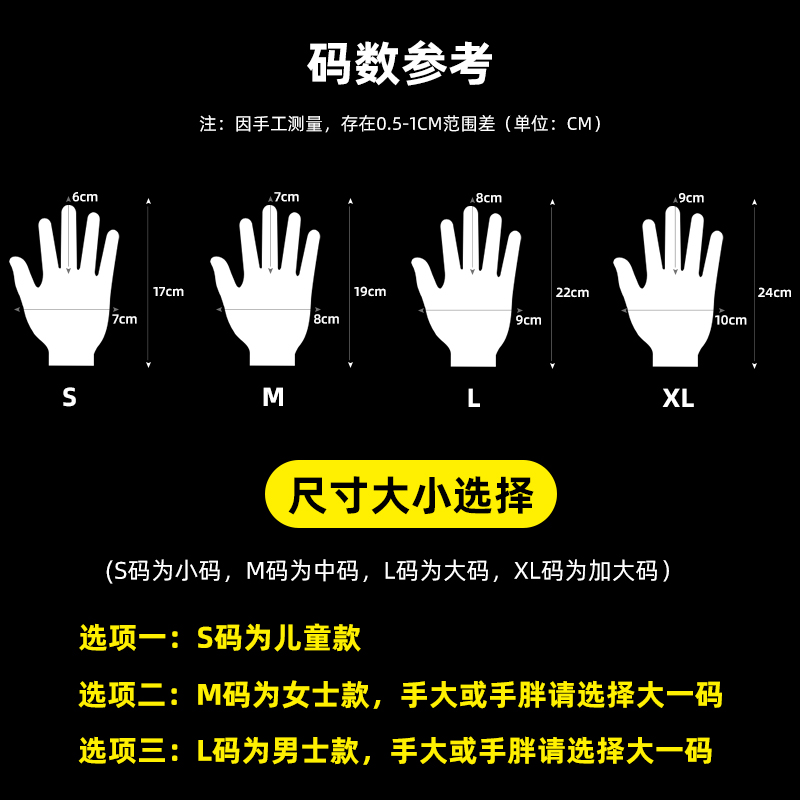 码数参考

注：因手工测量，存在0.5-1CM范围差（单位：CM）

6cm
17cm
7cm
S

7cm
19cm
8cm
M

8cm
22cm
9cm
L

9cm
24cm
10cm
XL

尺寸大小选择

（S码为小码，M码为中码，L码为大码，XL码为加大码）

选项一：S码为儿童款

选项二：M码为女士款，手大或手胖请选择大一码

选项三：L码为男士款，手大或手胖请选择大一码