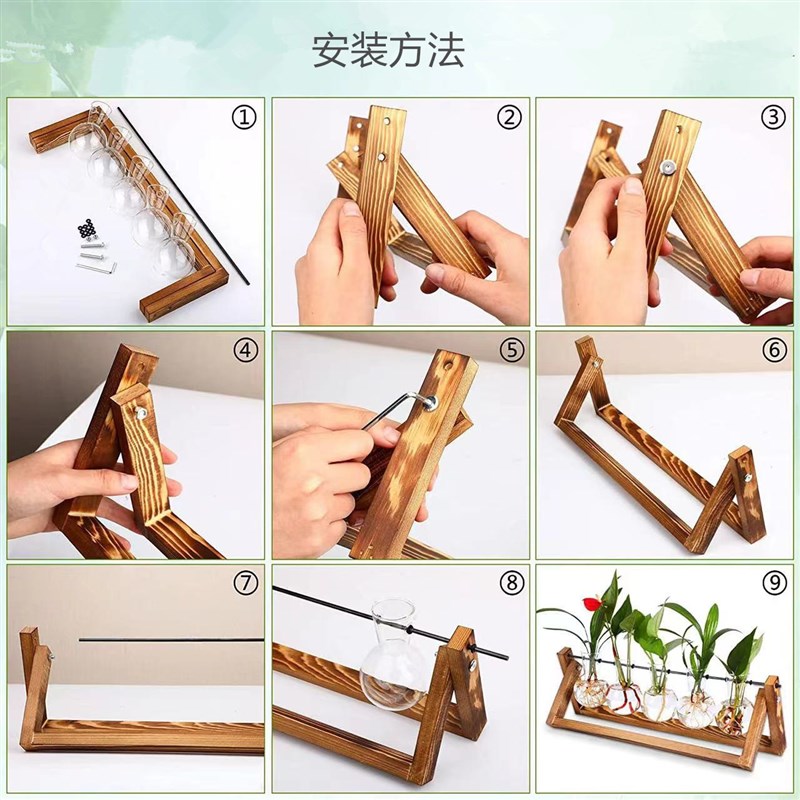 安装方法

①

②

③

④

⑤

⑥

⑦

⑧

⑨