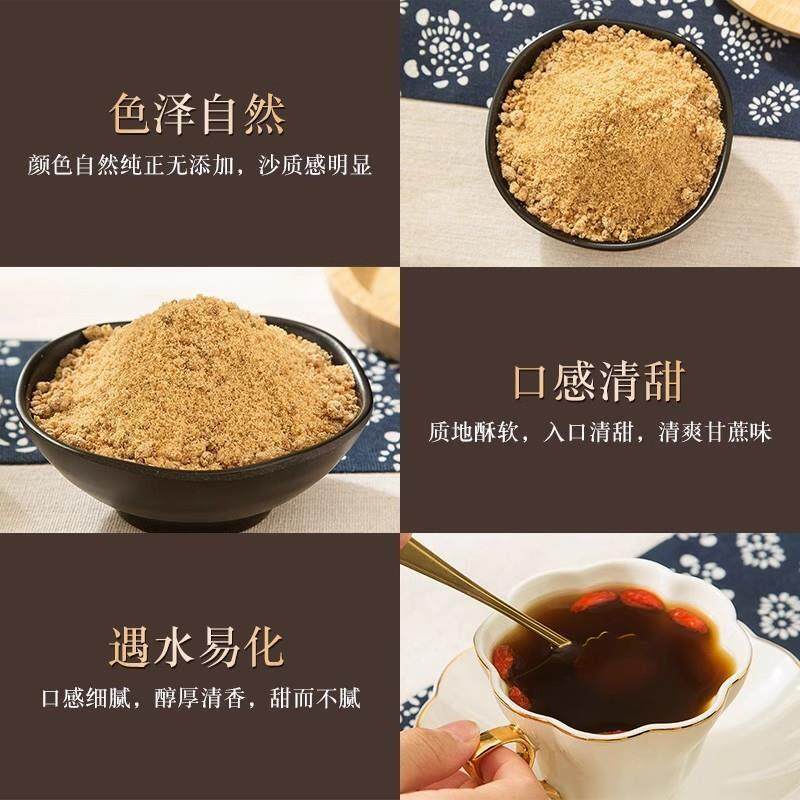 色泽自然

颜色自然纯正无添加，沙质感明显

口感清甜

质地酥软，入口清甜，清爽甘蔗味

遇水易化

口感细腻，醇厚清香，甜而不腻