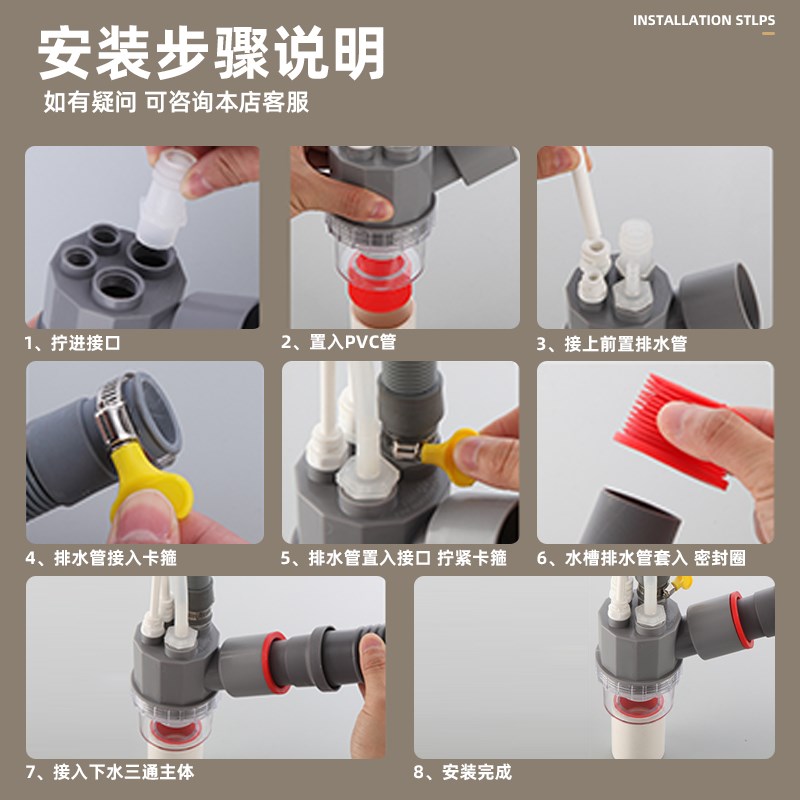 INSTALLATION STLPS

安装步骤说明

如有疑问 可咨询本店客服

1、拧进接口

2、置入PVC管

3、接上前置排水管

4、排水管接入卡箍

5、排水管置入接口 拧紧卡箍

6、水槽排水管套入 密封圈

7、接入下水三通主体

8、安装完成