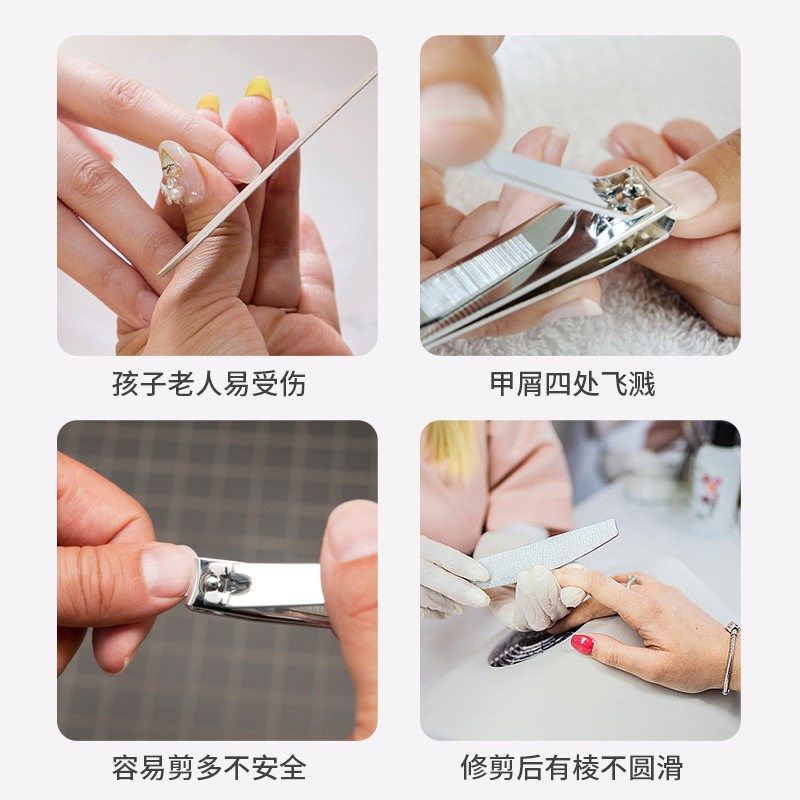 孩子老人易受伤

甲屑四处飞溅

容易剪多不安全

修剪后有棱不圆滑