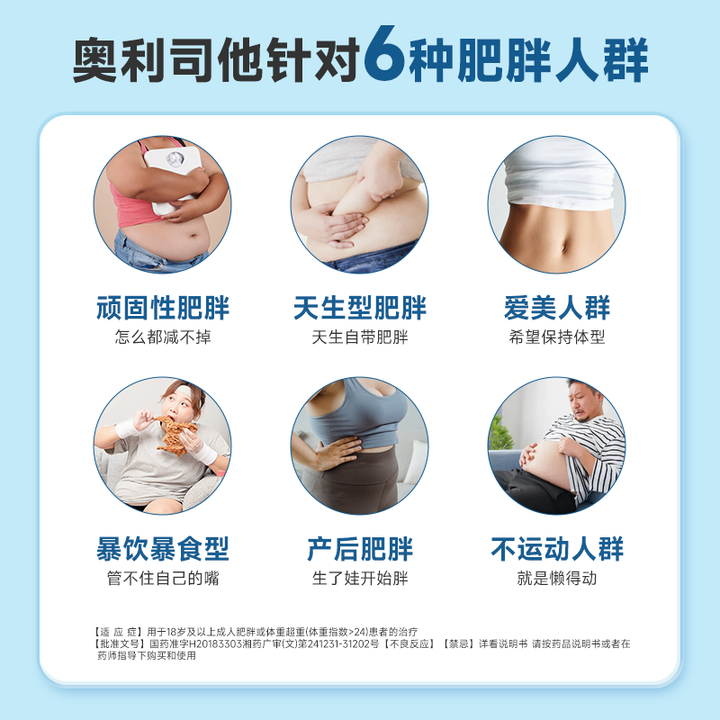 奥利司他针对6种肥胖人群

顽固性肥胖
怎么都减不掉

天生型肥胖
天生自带肥胖

爱美人群
希望保持体型

暴饮暴食型
管不住自己的嘴

产后肥胖
生了娃开始胖

不运动人群
就是懒得动

【适 应 症】用于18岁及以上成人肥胖或体重超重(体重指数>24)患者的治疗
【批准文号】国药准字H20183303湘药广审(文)第241231-31202号【不良反应】【禁忌】详看说明书 请按药品说明书或者在药师指导下购买和使用