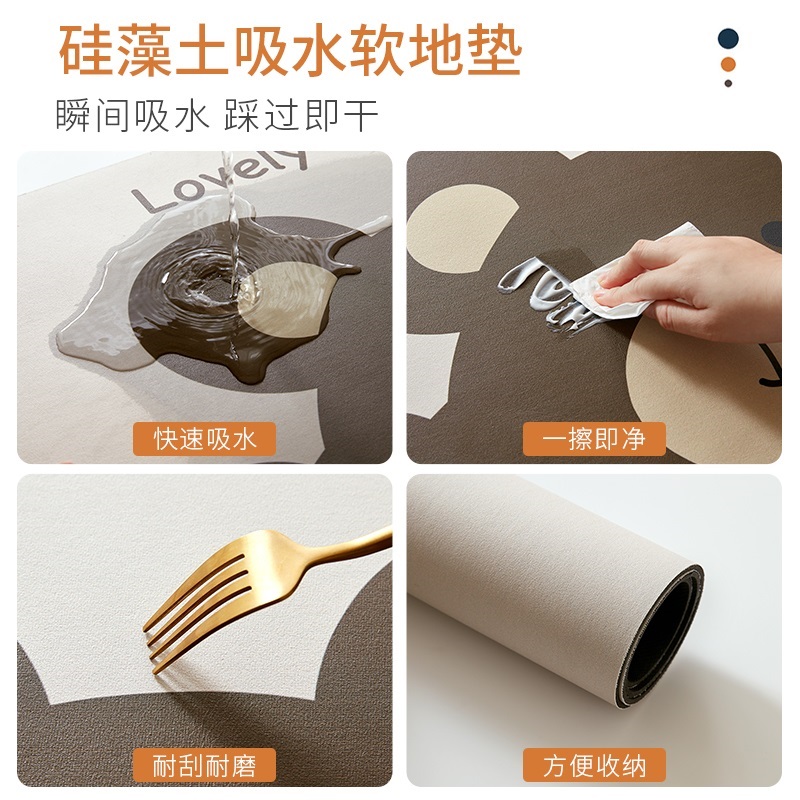 硅藻土吸水软地垫

瞬间吸水 踩过即干

Lovely

快速吸水

一擦即净

耐刮耐磨

方便收纳