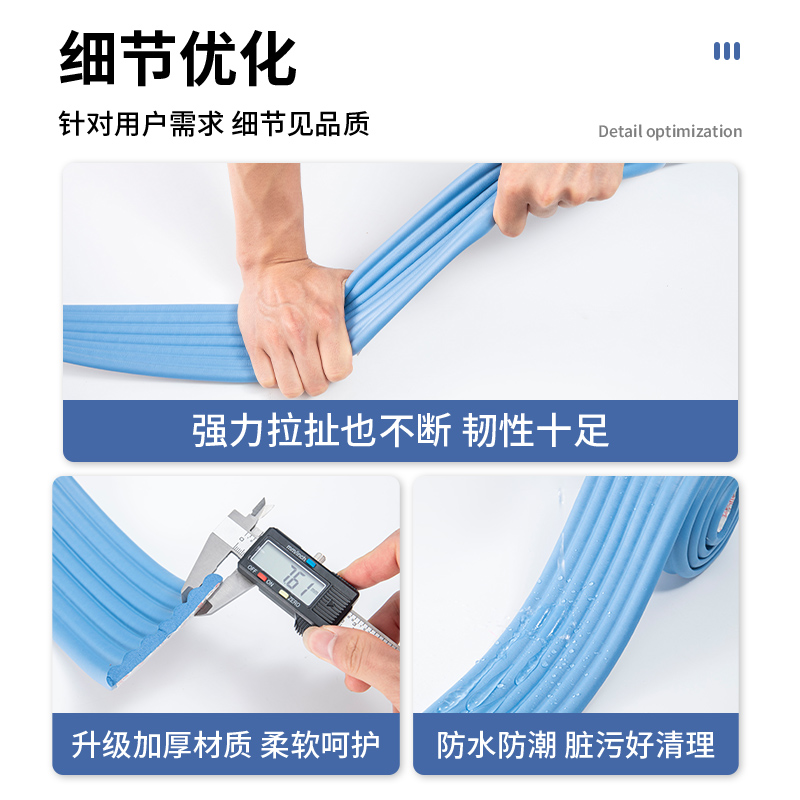 细节优化

针对用户需求 细节见品质

Detail optimization

强力拉扯也不断 韧性十足

mm/inch
OFF ON ZERO
7.61

升级加厚材质 柔软呵护

防水防潮 脏污好清理