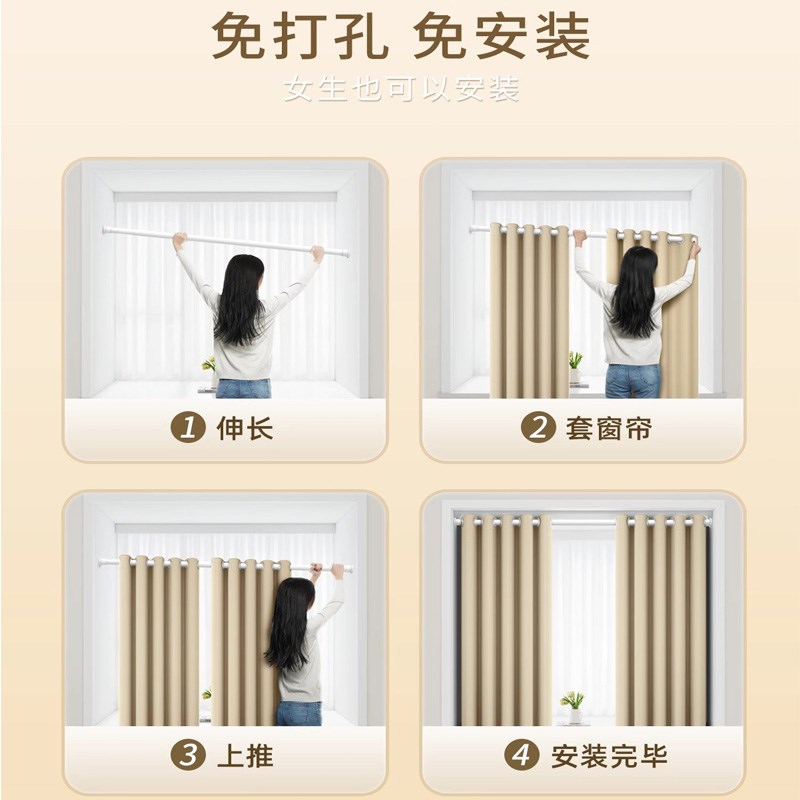 免打孔 免安装

女生也可以安装

1 伸长

2 套窗帘

3 上推

4 安装完毕