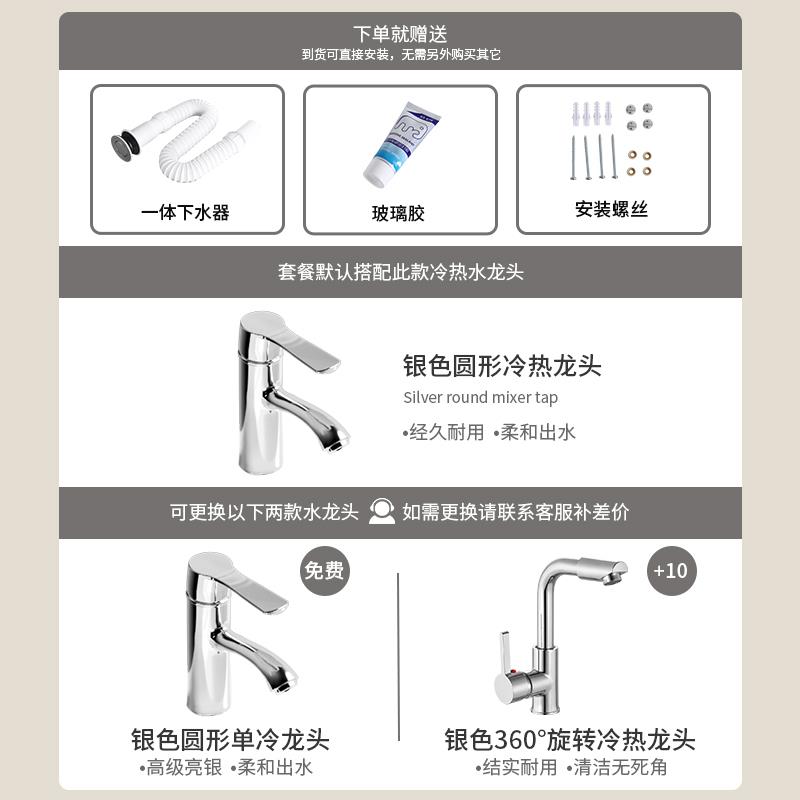 下单就赠送
到货可直接安装，无需另外购买其它

一体下水器

玻璃胶

安装螺丝

套餐默认搭配此款冷热水龙头

银色圆形冷热龙头
Silver round mixer tap
•经久耐用 •柔和出水

可更换以下两款水龙头 如需更换请联系客服补差价

免费

银色圆形单冷龙头
•高级亮银 •柔和出水

+10

银色360°旋转冷热龙头
•结实耐用 •清洁无死角