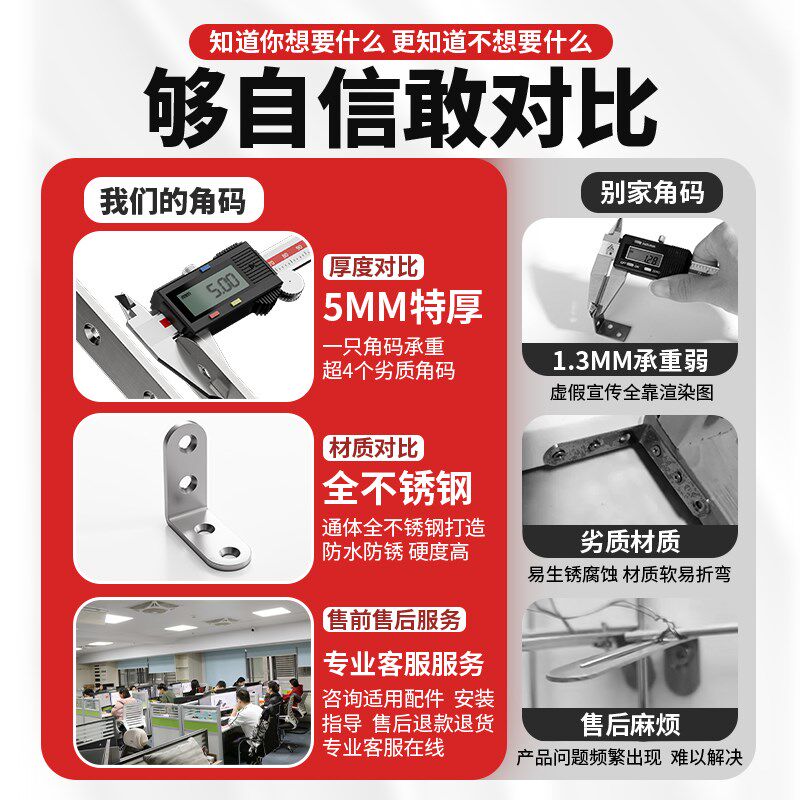 知道你想要什么 更知道不想要什么

够自信敢对比

我们的角码

5.00

厚度对比

5MM特厚

一只角码承重
超4个劣质角码

材质对比

全不锈钢

通体全不锈钢打造
防水防锈 硬度高

售前售后服务

专业客服服务

咨询适用配件 安装指导 售后退款退货 专业客服在线

别家角码

1.28

1.3MM承重弱

虚假宣传全靠渲染图

劣质材质

易生锈腐蚀 材质软易折弯

售后麻烦

产品问题频繁出现 难以解决