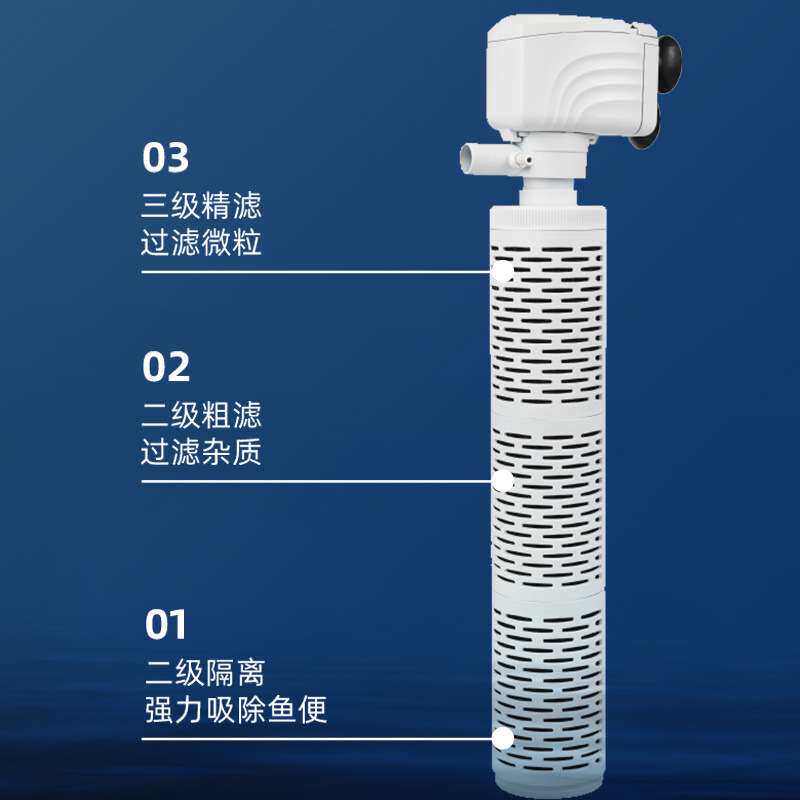 03
三级精滤
过滤微粒

02
二级粗滤
过滤杂质

01
二级隔离
强力吸除鱼便