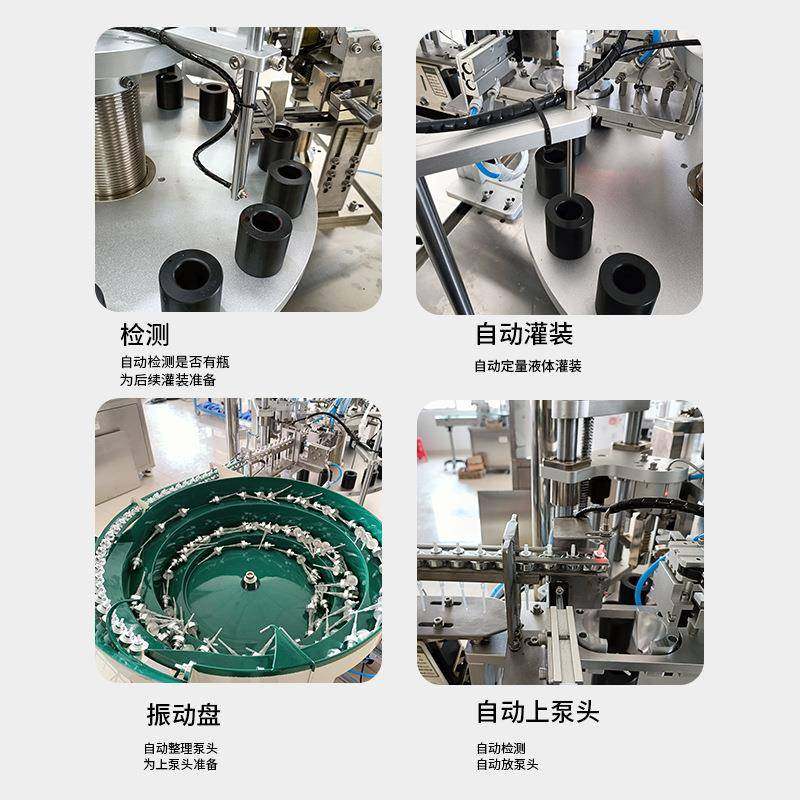 检测

自动检测是否有瓶
为后续灌装准备

自动灌装

自动定量液体灌装

振动盘

自动整理泵头
为上泵头准备

自动上泵头

自动检测
自动放泵头