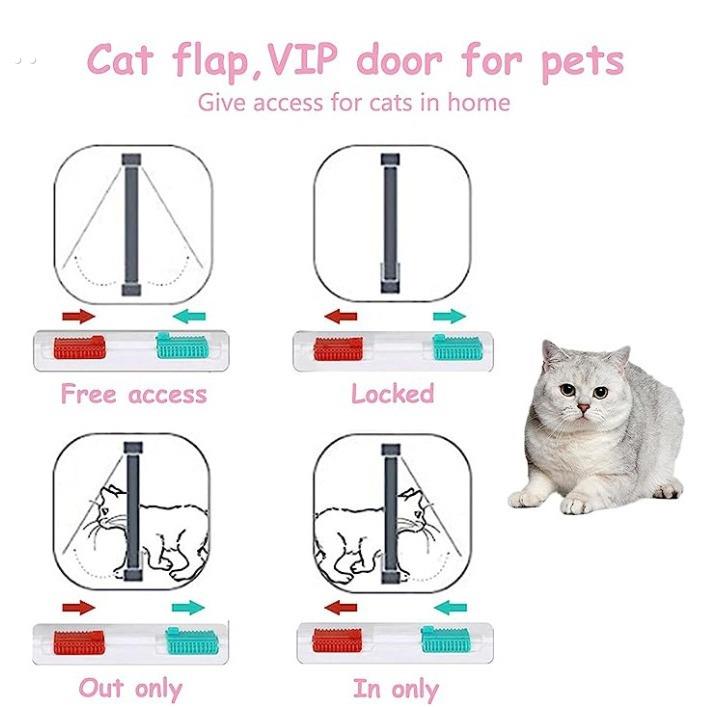 Cat flap,VIP door for pets
Give access for cats in home

Free access

Locked

Out only

In only