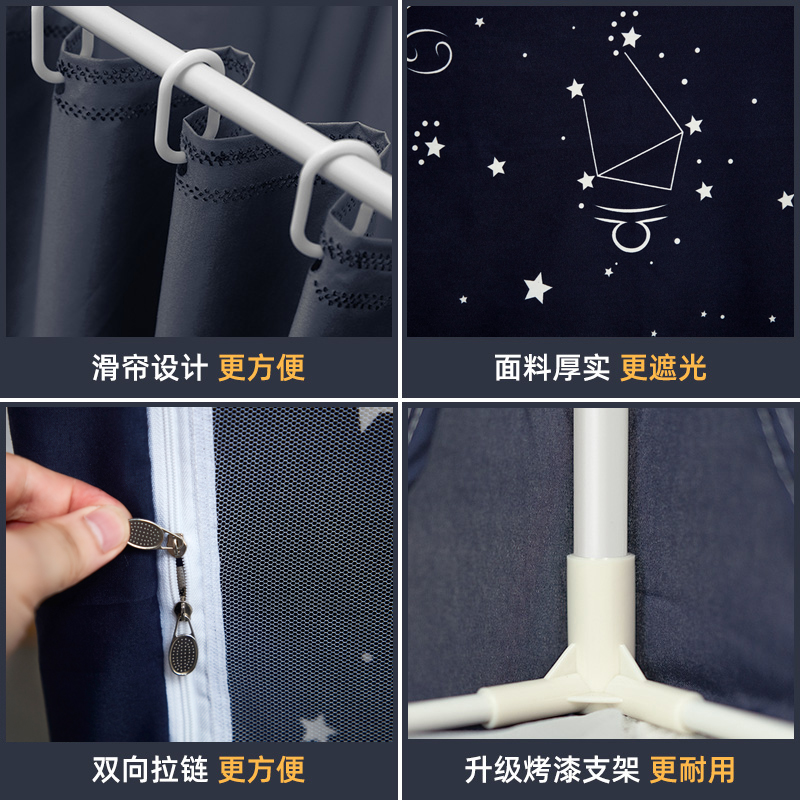 滑帘设计 更方便

面料厚实 更遮光

双向拉链 更方便

升级烤漆支架 更耐用