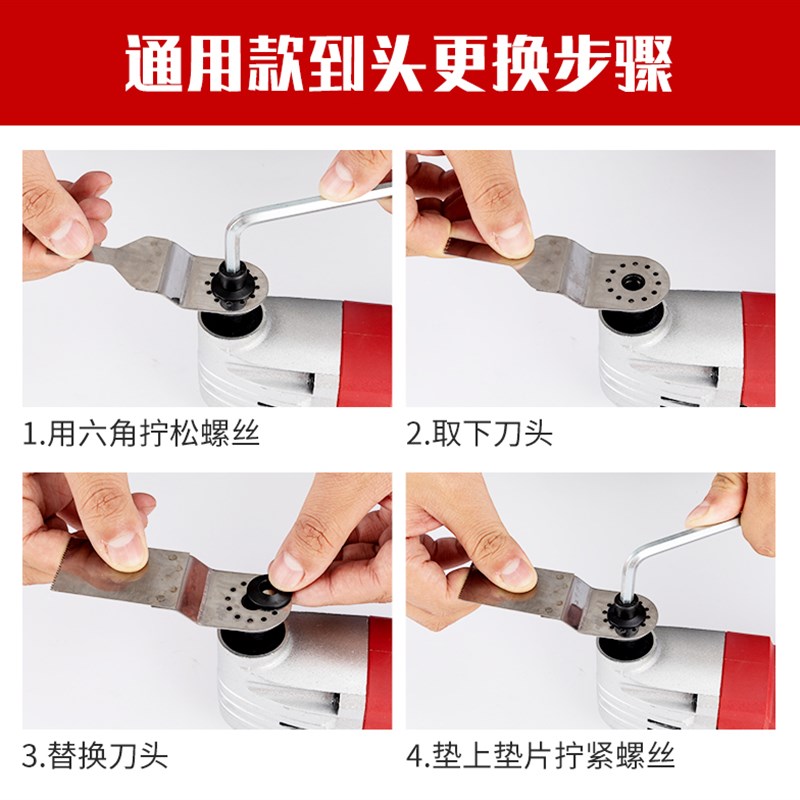 通用款到头更换步骤

1.用六角拧松螺丝

2.取下刀头

3.替换刀头

4.垫上垫片拧紧螺丝