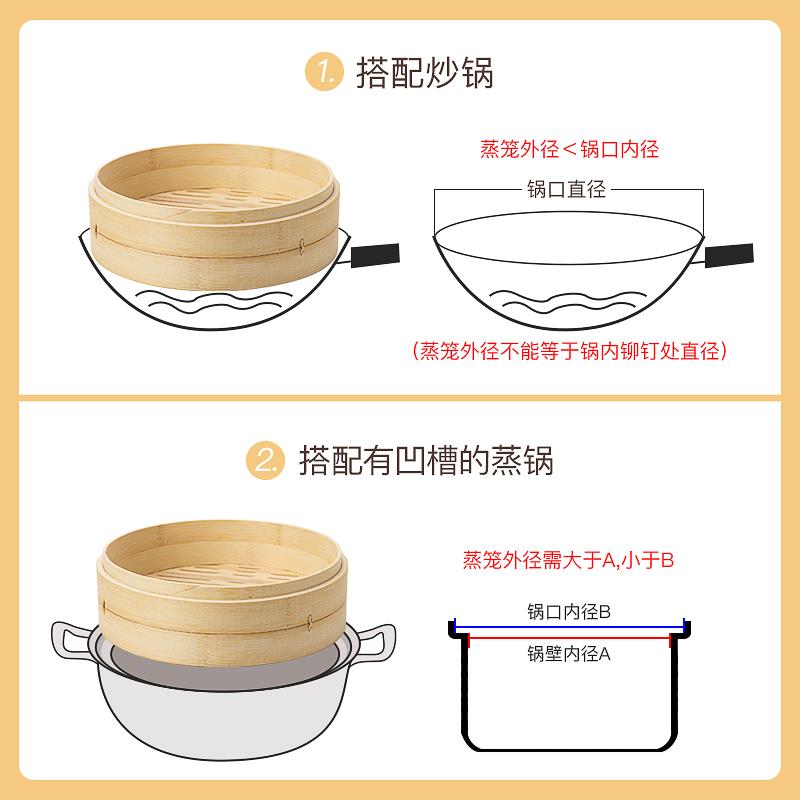 1. 搭配炒锅

蒸笼外径＜锅口内径

锅口直径

（蒸笼外径不能等于锅内铆钉处直径）

2. 搭配有凹槽的蒸锅

蒸笼外径需大于A,小于B

锅口内径B

锅壁内径A