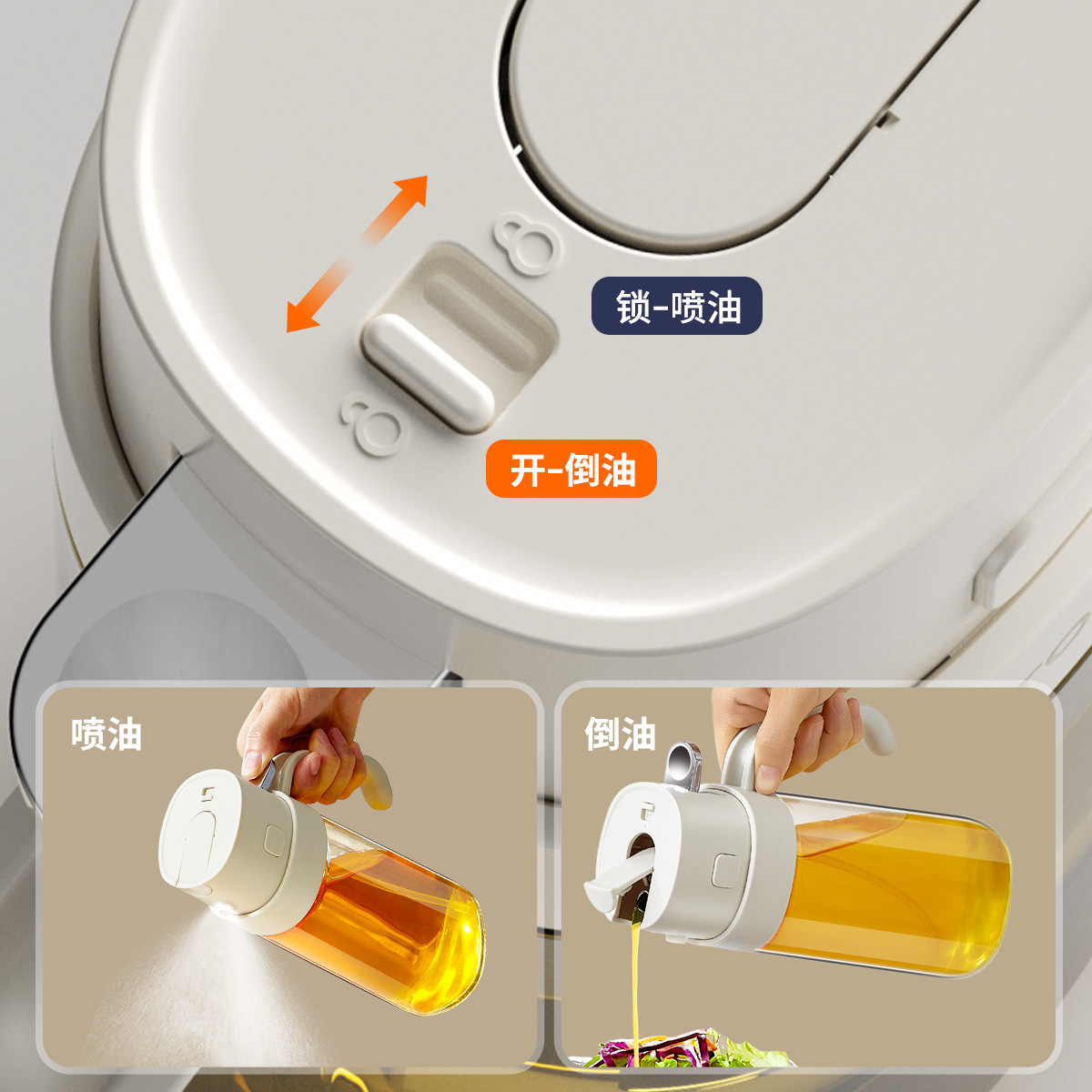 锁-喷油

开-倒油

喷油

倒油