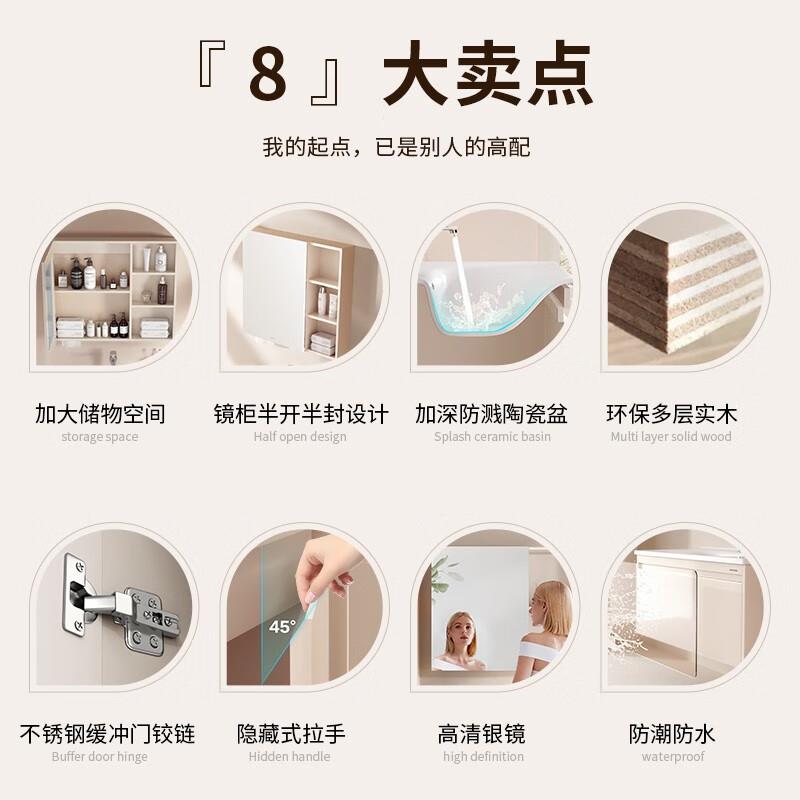 『 8 』大卖点

我的起点，已是别人的高配

加大储物空间
storage space

镜柜半开半封设计
Half open design

加深防溅陶瓷盆
Splash ceramic basin

环保多层实木
Multi layer solid wood

45°

不锈钢缓冲门铰链
Buffer door hinge

隐藏式拉手
Hidden handle

高清银镜
high definition

防潮防水
waterproof