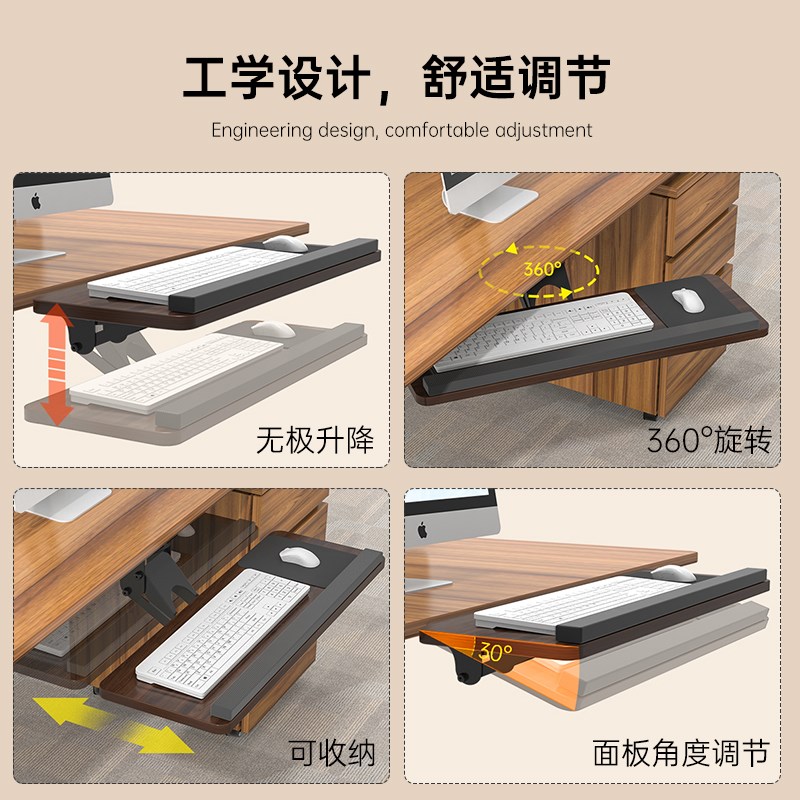 工学设计，舒适调节

Engineering design, comfortable adjustment

无极升降

360°

360°旋转

可收纳

30°

面板角度调节