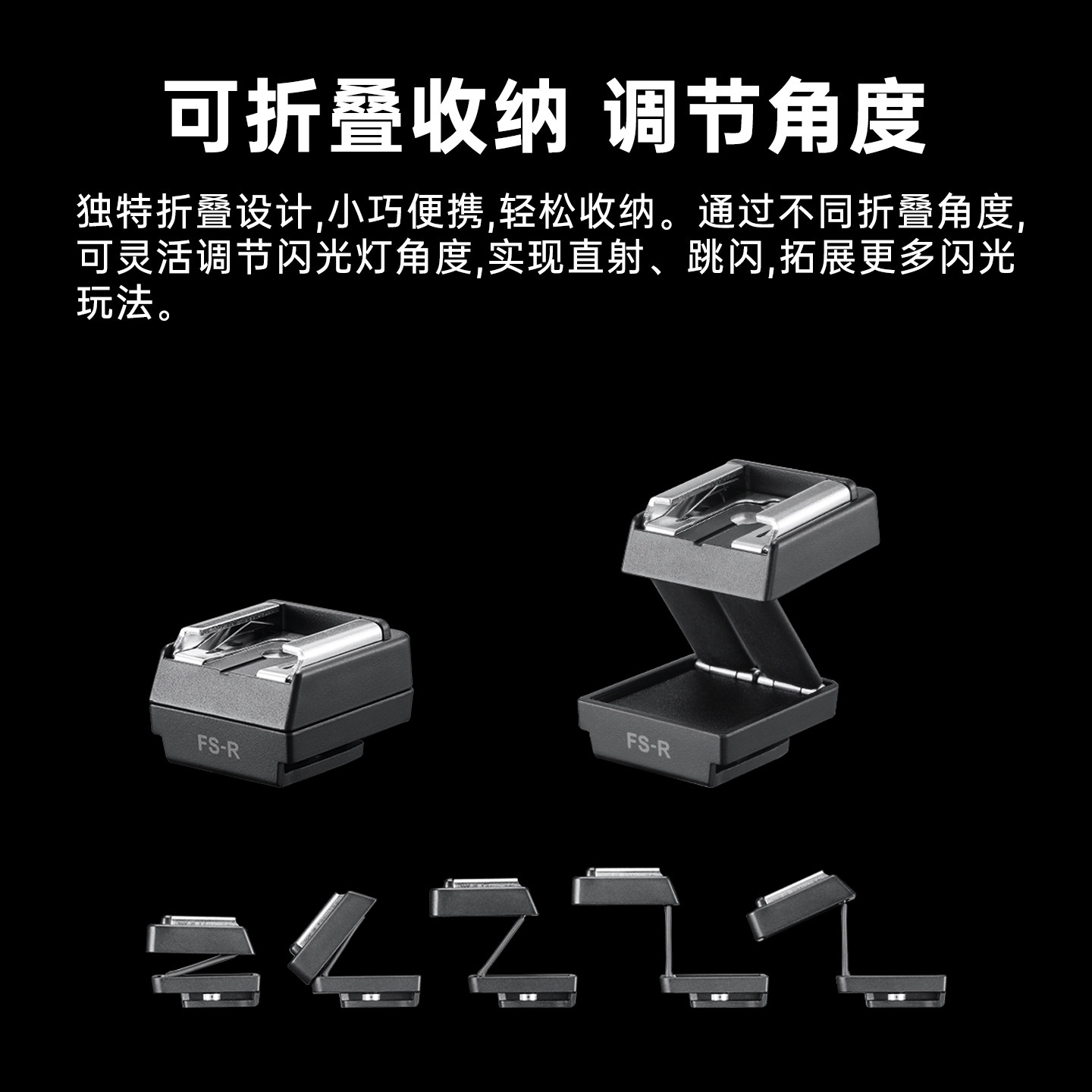 可折叠收纳 调节角度

独特折叠设计,小巧便携,轻松收纳。通过不同折叠角度,可灵活调节闪光灯角度,实现直射、跳闪,拓展更多闪光玩法。

FS-R

FS-R